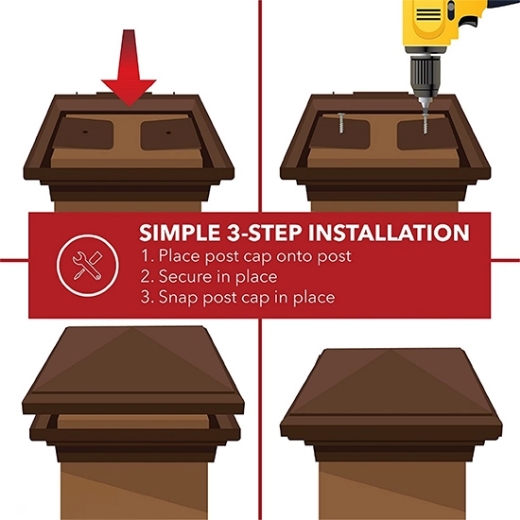 SIMPLE 3-STEP INSTALLATION
1. Place post cap onto post
2. Secure in place
3. Snap post cap in place