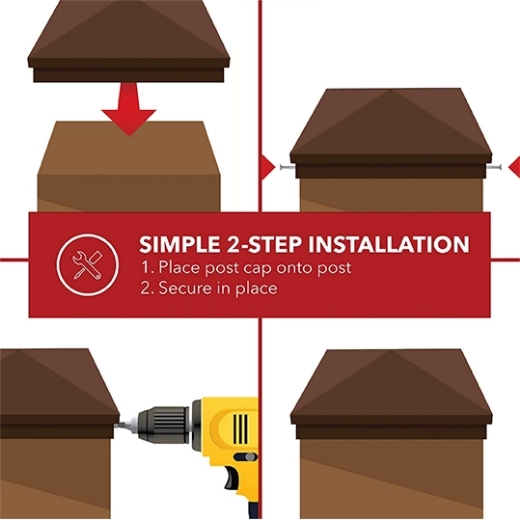 SIMPLE 2-STEP INSTALLATION
1. Place post cap onto post
2. Secure in place