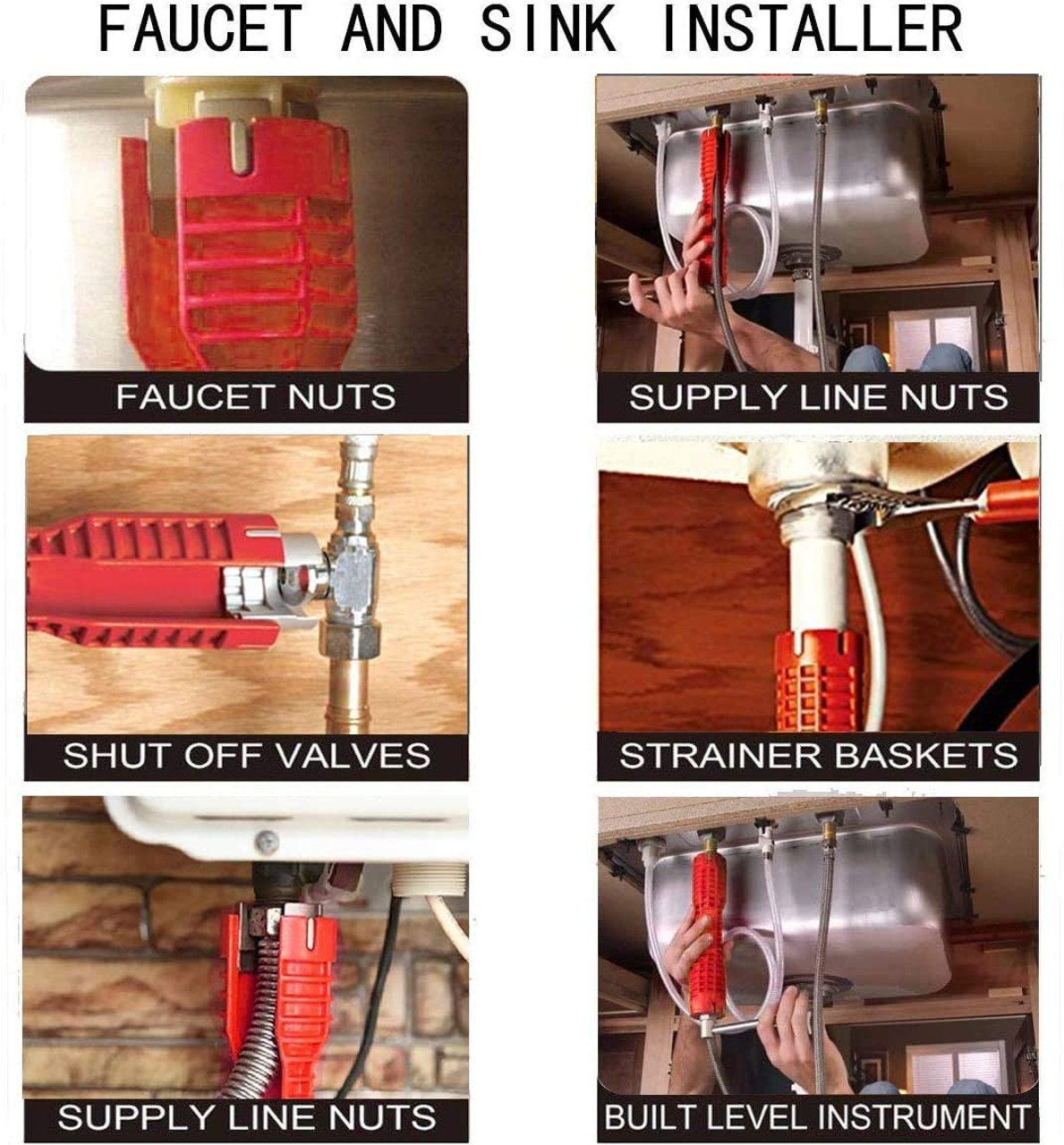 FAUCET AND SINK INSTALLER

FAUCET NUTS

SUPPLY LINE NUTS

SHUT OFF VALVES

STRAINER BASKETS

SUPPLY LINE NUTS

BUILT LEVEL INSTRUMENT