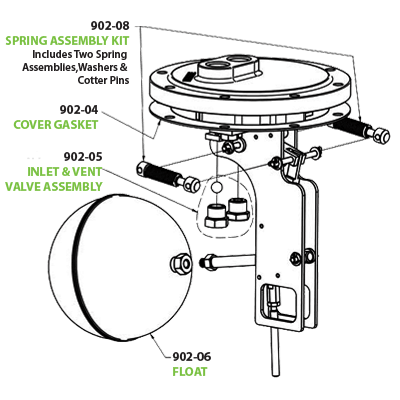 902-08
SPRING ASSEMBLY KIT
Includes Two Spring Assemblies,Washers & Cotter Pins

902-04
COVER GASKET

902-05
INLET & VENT VALVE ASSEMBLY

902-06
FLOAT