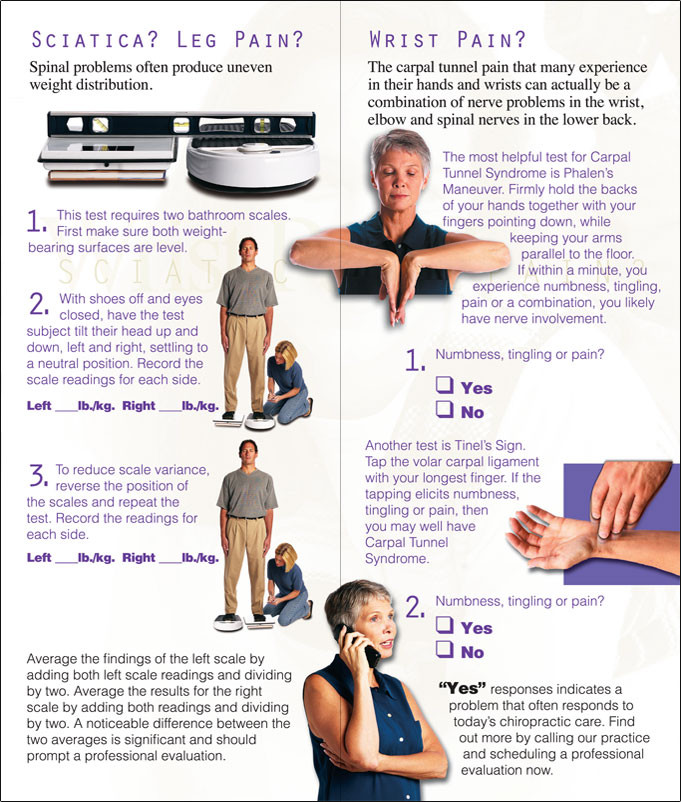 SCIATICA? LEG PAIN?

Spinal problems often produce uneven weight distribution.

1. This test requires two bathroom scales. First make sure both weight-bearing surfaces are level.

SCIATIC

2. With shoes off and eyes closed, have the test subject tilt their head up and down, left and right, settling to a neutral position. Record the scale readings for each side.

Left ___lb./kg. Right ___lb./kg.

3. To reduce scale variance, reverse the position of the scales and repeat the test. Record the readings for each side.

Left ___lb./kg. Right ___lb./kg.

Average the findings of the left scale by adding both left scale readings and dividing by two. Average the results for the right scale by adding both readings and dividing by two. A noticeable difference between the two averages is significant and should prompt a professional evaluation.

WRIST PAIN?

The carpal tunnel pain that many experience in their hands and wrists can actually be a combination of nerve problems in the wrist, elbow and spinal nerves in the lower back.

The most helpful test for Carpal Tunnel Syndrome is Phalen's Maneuver. Firmly hold the backs of your hands together with your fingers pointing down, while keeping your arms parallel to the floor. If within a minute, you experience numbness, tingling, pain or a combination, you likely have nerve involvement.

1. Numbness, tingling or pain?
❑ Yes
❑ No

Another test is Tinel's Sign. Tap the volar carpal ligament with your longest finger. If the tapping elicits numbness, tingling or pain, then you may well have Carpal Tunnel Syndrome.

2. Numbness, tingling or pain?
❑ Yes
❑ No

"Yes" responses indicates a problem that often responds to today's chiropractic care. Find out more by calling our practice and scheduling a professional evaluation now.