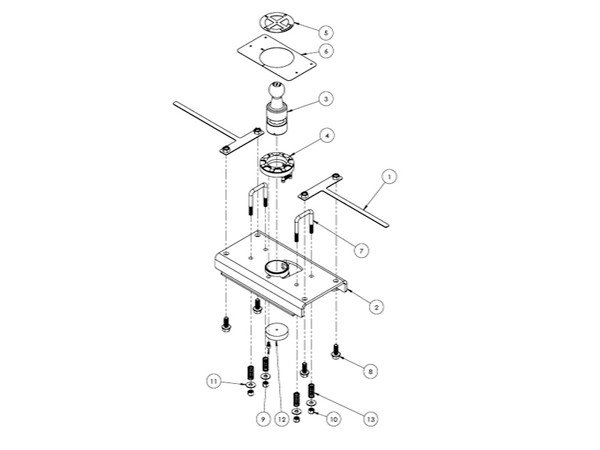 5
6
3
4
1
7
2
8
11
9
12
10
13