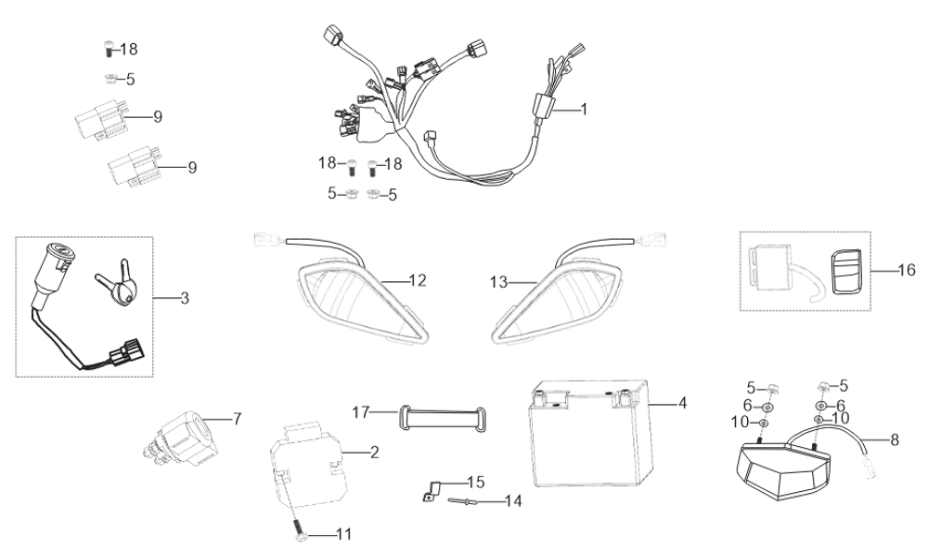 18
5
9
9
1
18
18
5
5
3
12
13
16
7
17
2
4
5
5
6
6
10
10
8
15
14
11