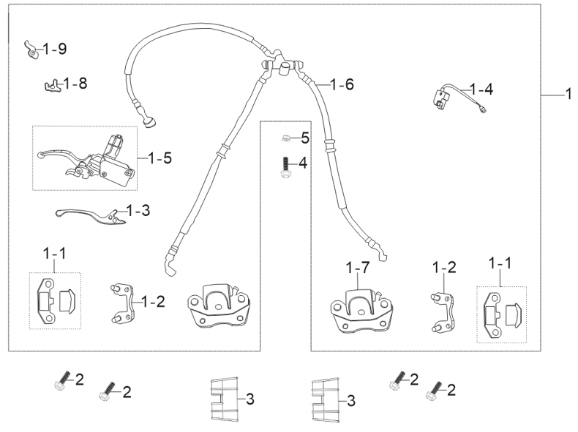 1-9
1-8
1-6
1-4
1
5
4
1-5
1-3
1-1
1-2
1-7
1-2
1-1
2
2
3
3
2
2