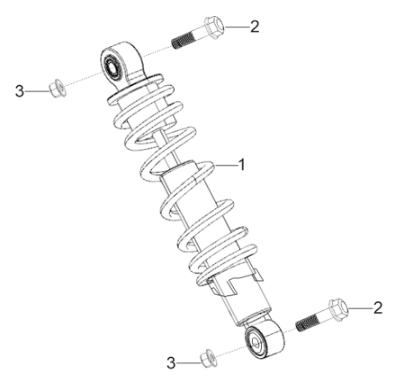 2
3
1
2
3