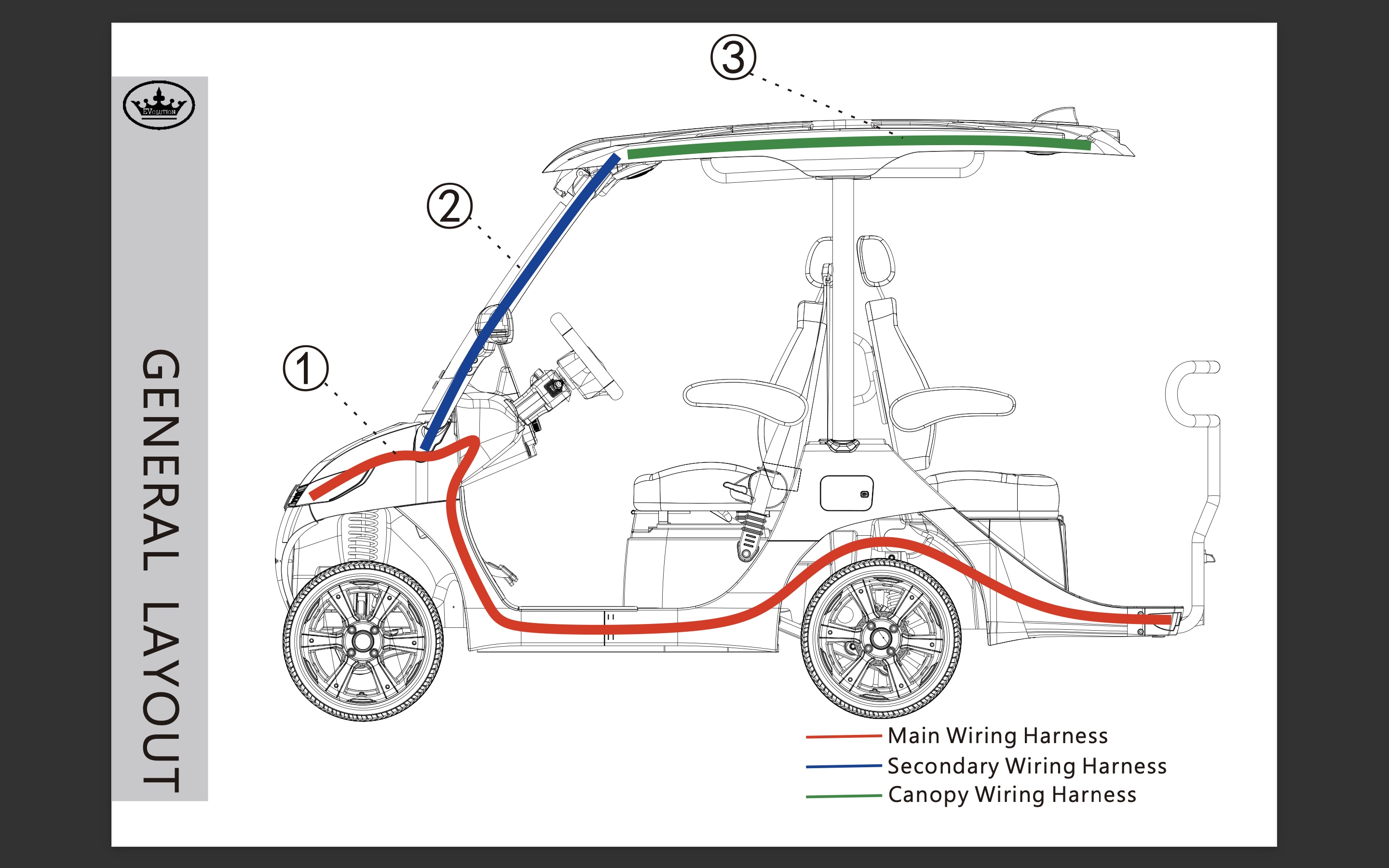 EVOLUTION

GENERAL LAYOUT

③

②

①

Main Wiring Harness
Secondary Wiring Harness
Canopy Wiring Harness