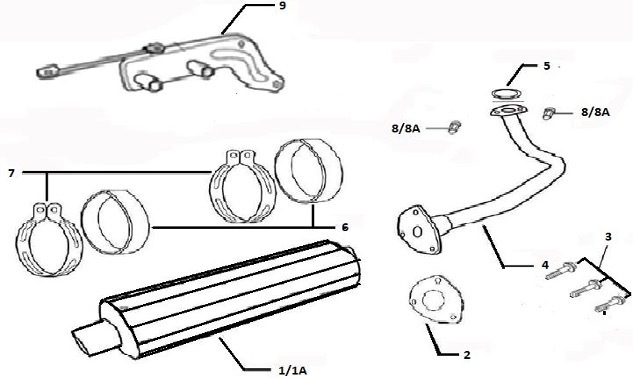 9
5
8/8A
8/8A
7
6
3
4
2
1/1A