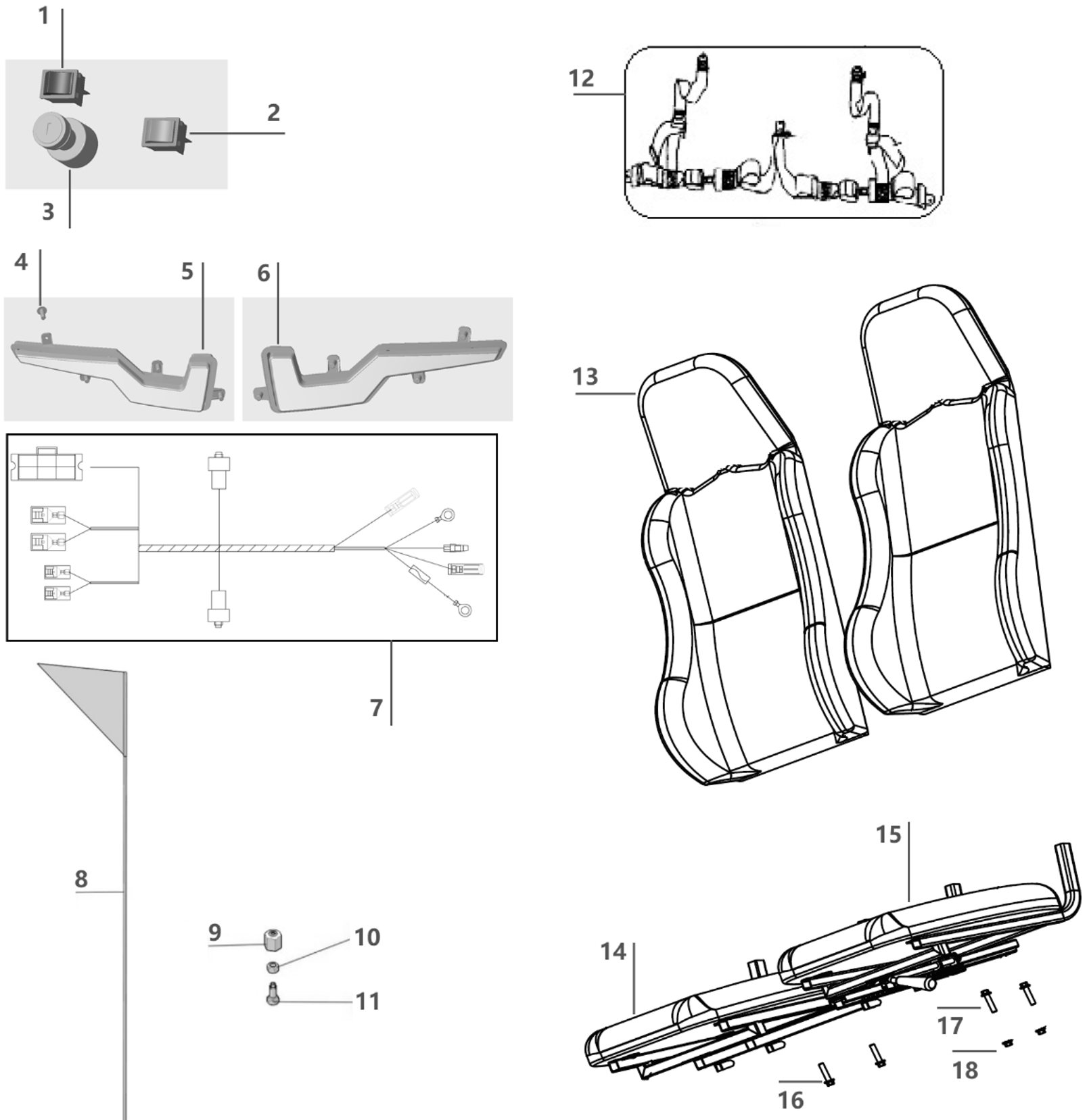 1
2
3
4
5
6
7
8
9
10
11
12
13
14
15
16
17
18