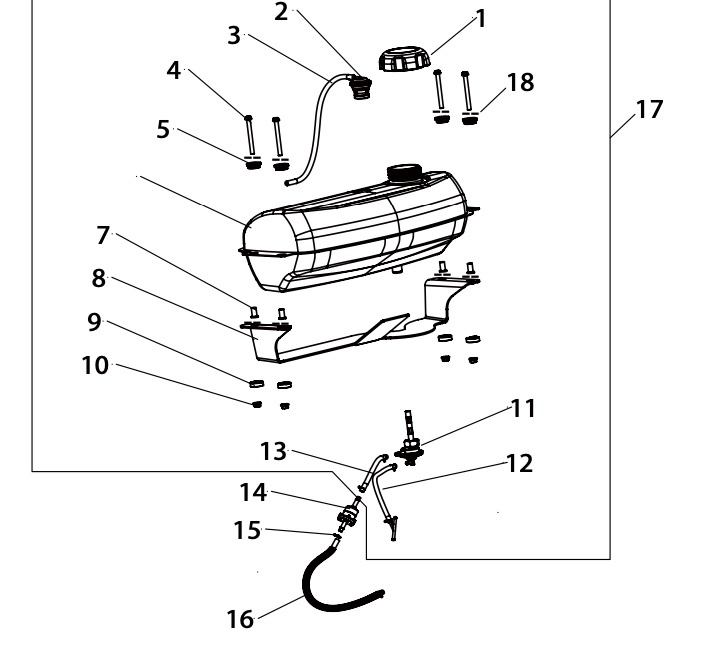 2
1
3
4
18
17
5
7
8
9
10
11
13
12
14
15
16