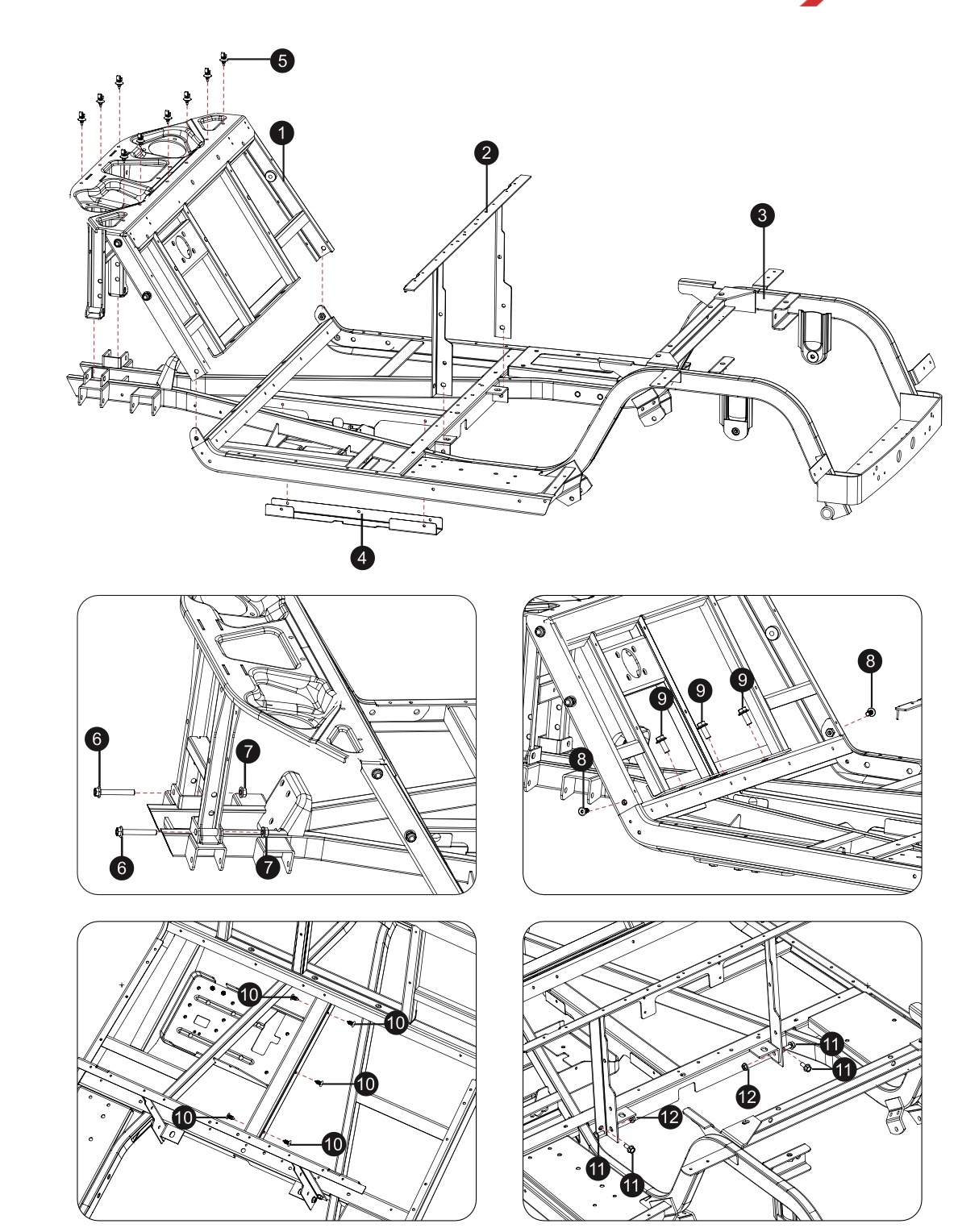 5
1
2
3
4

6
7
6
7

9
9
9
8
8

10
10
10
10
10

11
11
12
12
11
11