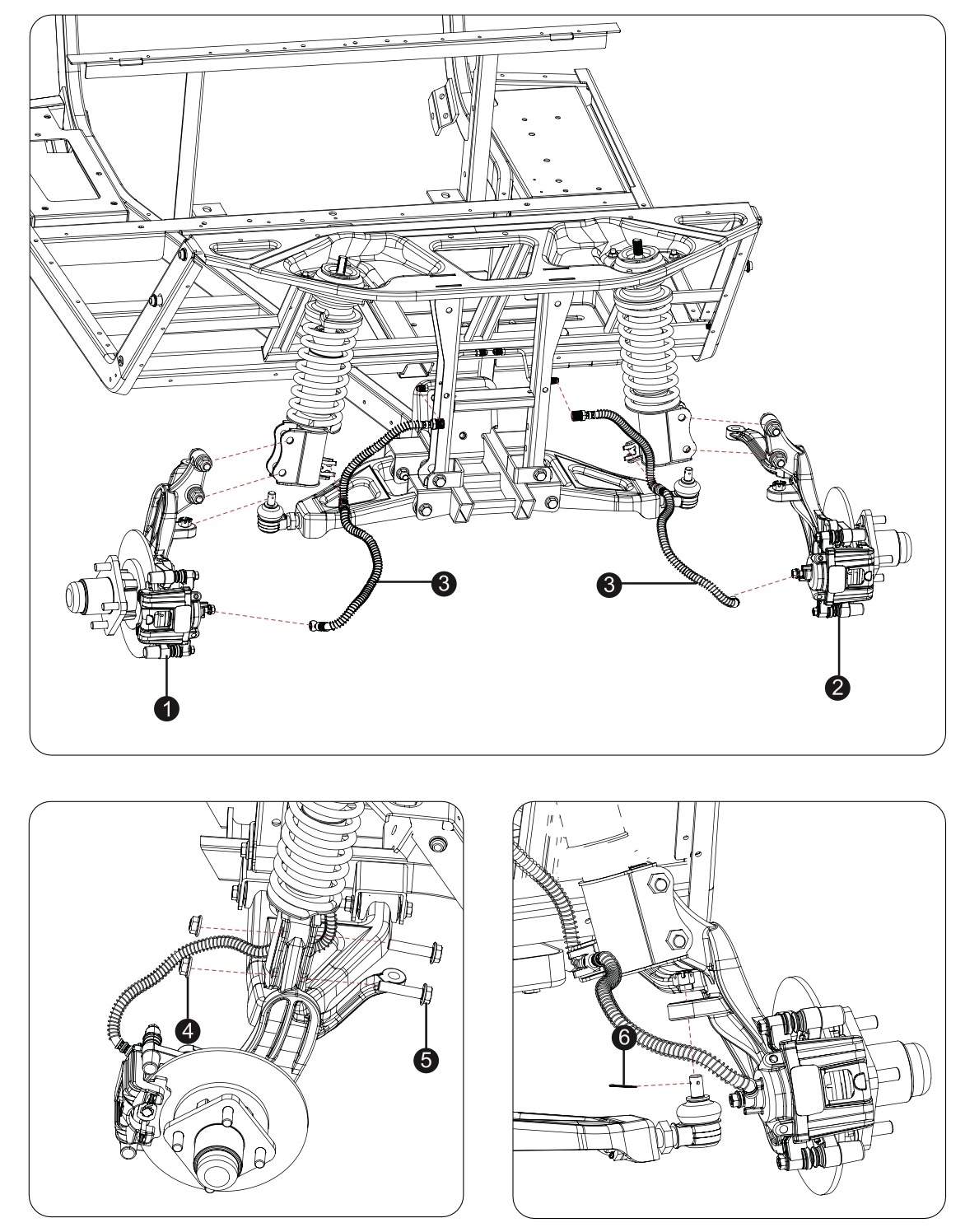 3
3
1
2
4
5
6