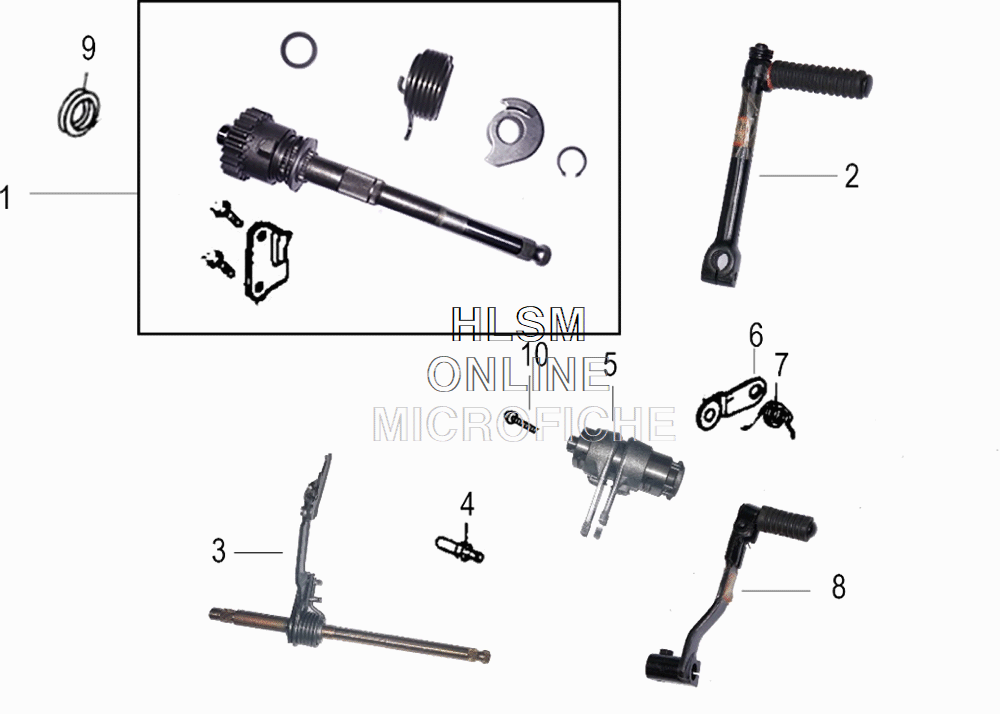 9
1
2
HLSM
ONLINE
MICROFICHE
10
5
6
7
4
3
8