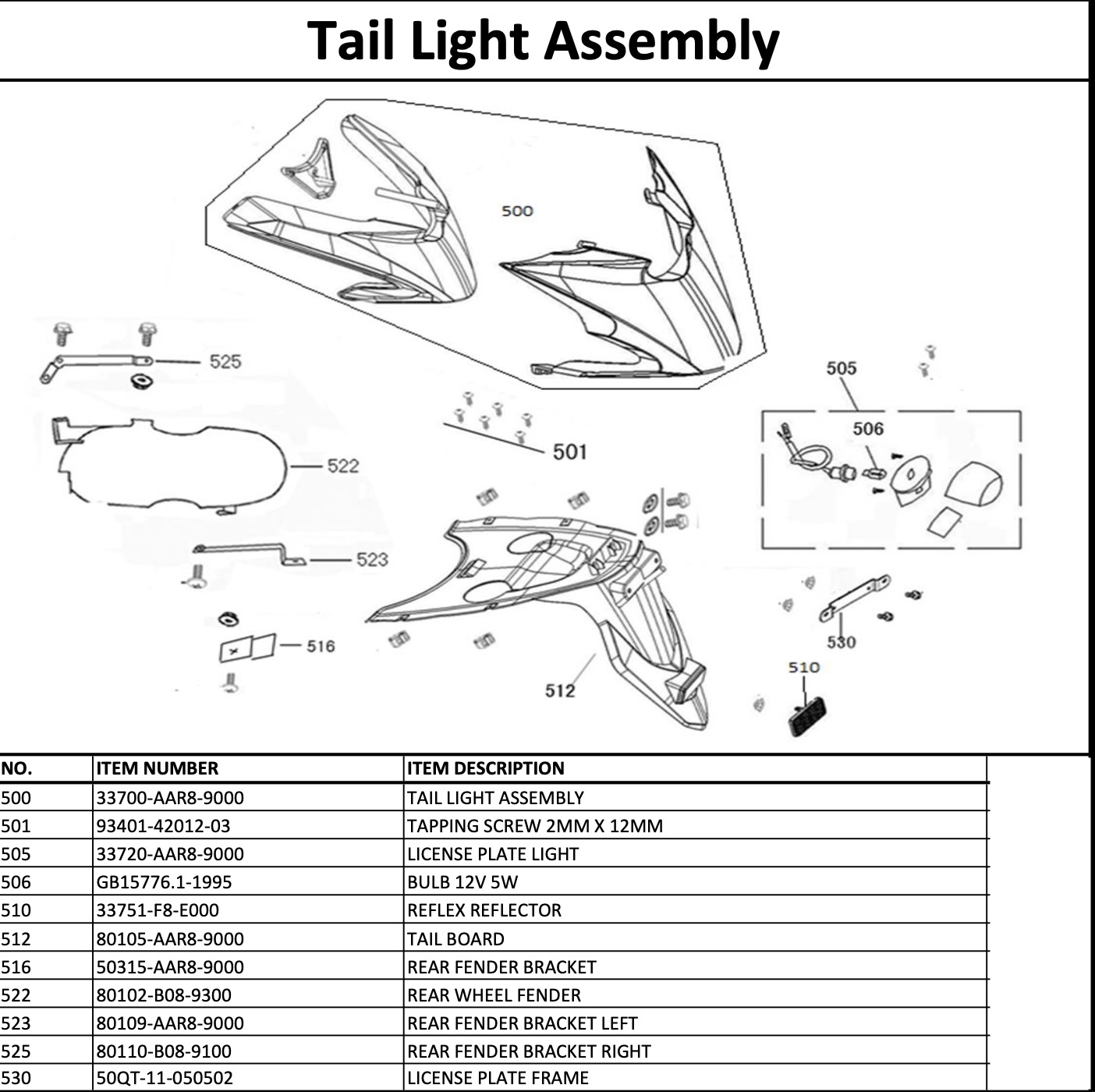 Tail Light Assembly

500
525
505
506
501
522
523
516
512
530
510

| NO. | ITEM NUMBER | ITEM DESCRIPTION |
|---|---|---|
| 500 | 33700-AAR8-9000 | TAIL LIGHT ASSEMBLY |
| 501 | 93401-42012-03 | TAPPING SCREW 2MM X 12MM |
| 505 | 33720-AAR8-9000 | LICENSE PLATE LIGHT |
| 506 | GB15776.1-1995 | BULB 12V 5W |
| 510 | 33751-F8-E000 | REFLEX REFLECTOR |
| 512 | 80105-AAR8-9000 | TAIL BOARD |
| 516 | 50315-AAR8-9000 | REAR FENDER BRACKET |
| 522 | 80102-B08-9300 | REAR WHEEL FENDER |
| 523 | 80109-AAR8-9000 | REAR FENDER BRACKET LEFT |
| 525 | 80110-B08-9100 | REAR FENDER BRACKET RIGHT |
| 530 | 50QT-11-050502 | LICENSE PLATE FRAME |