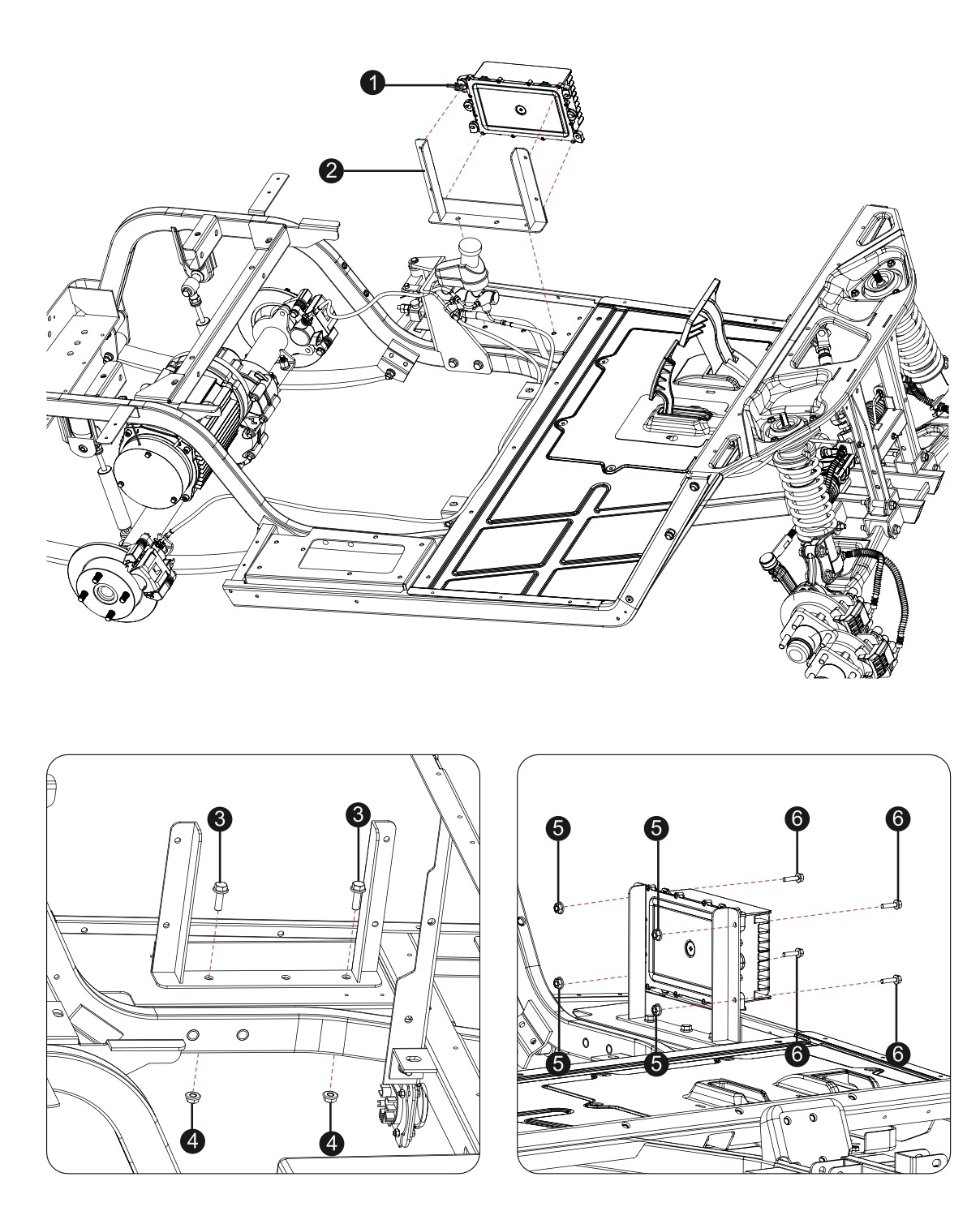 1
2
3
3
4
4
5
5
6
6
5
5
6
6