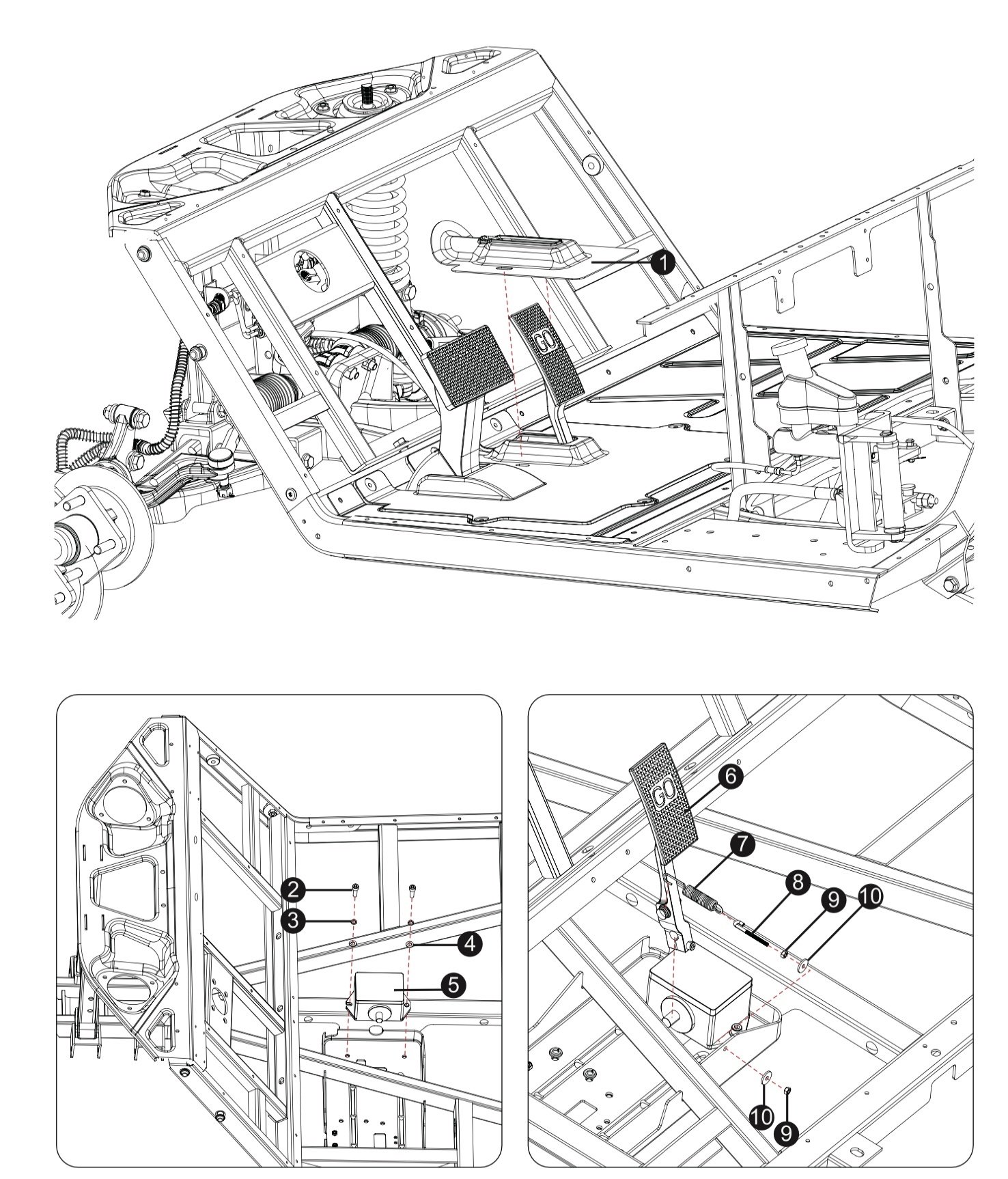 1

GO

2
3
4
5

GO
6
7
8
9
10
10
9