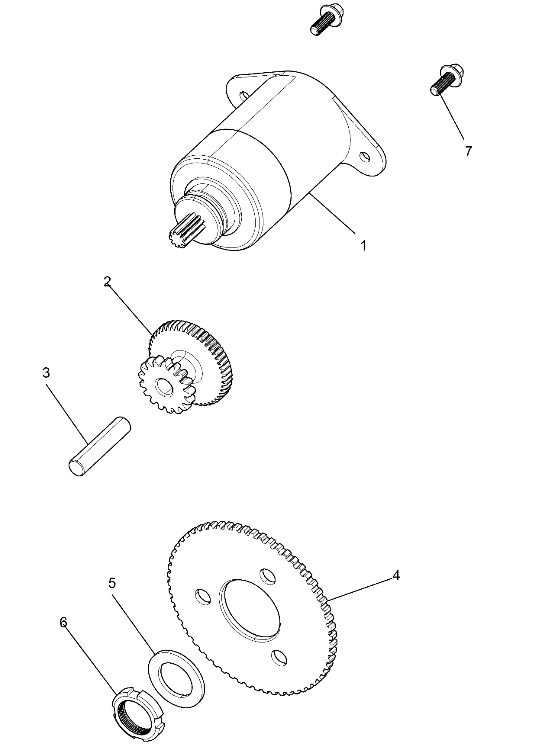 7
1
2
3
4
5
6