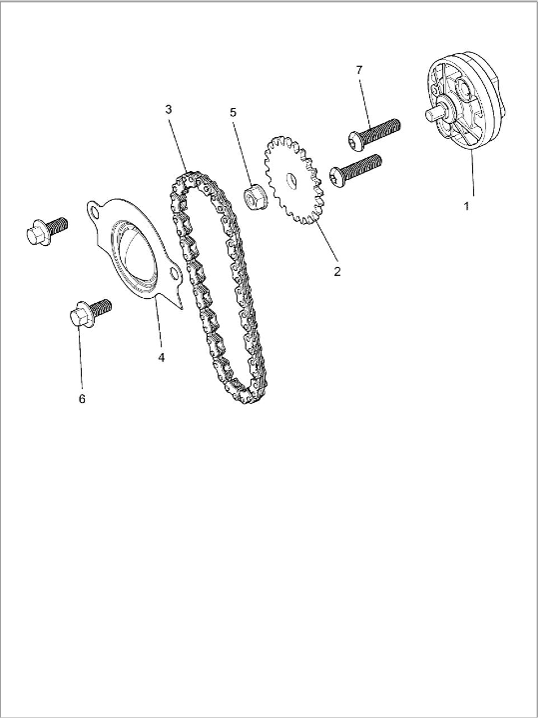 7
3
5
1
2
4
6