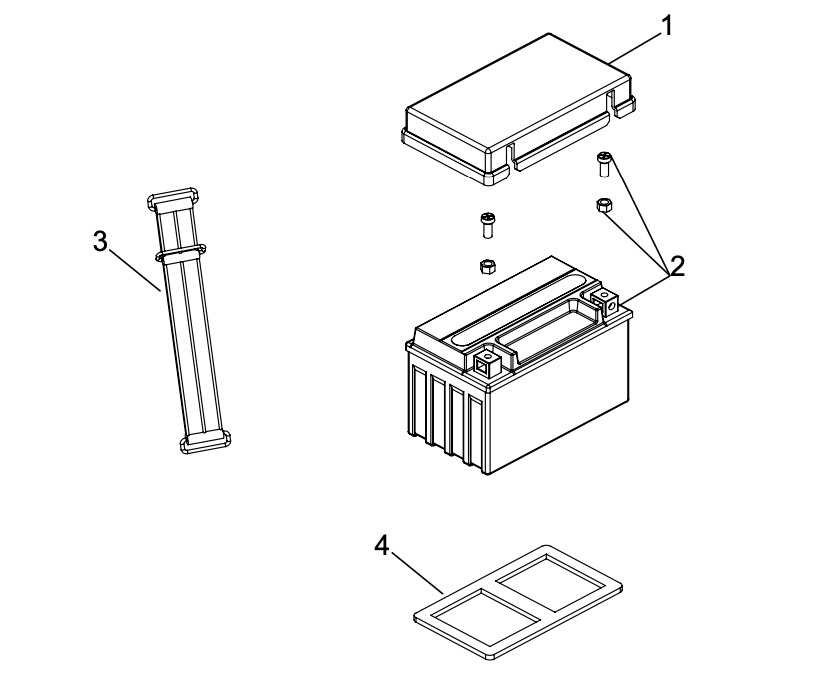 1
3
2
4