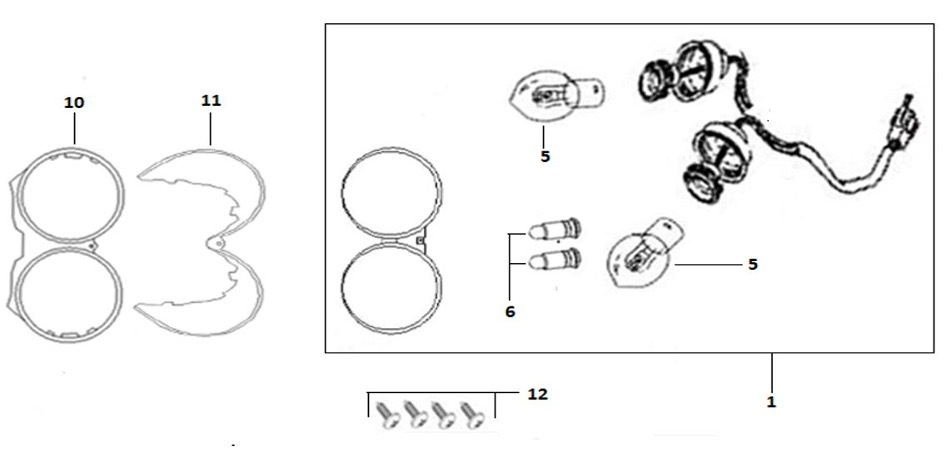 10
11
5
6
5
12
1