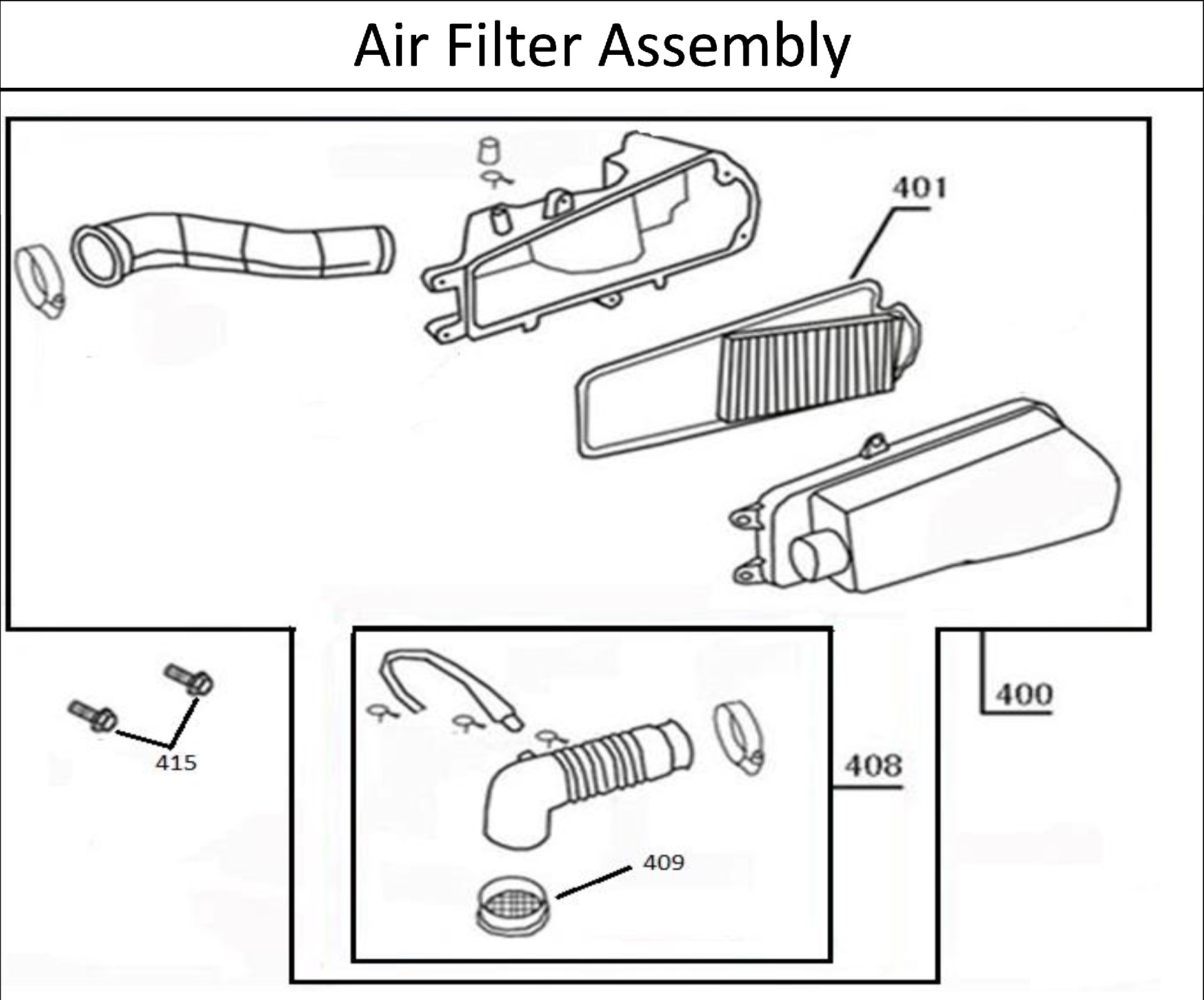 Air Filter Assembly

401

400

415

408

409