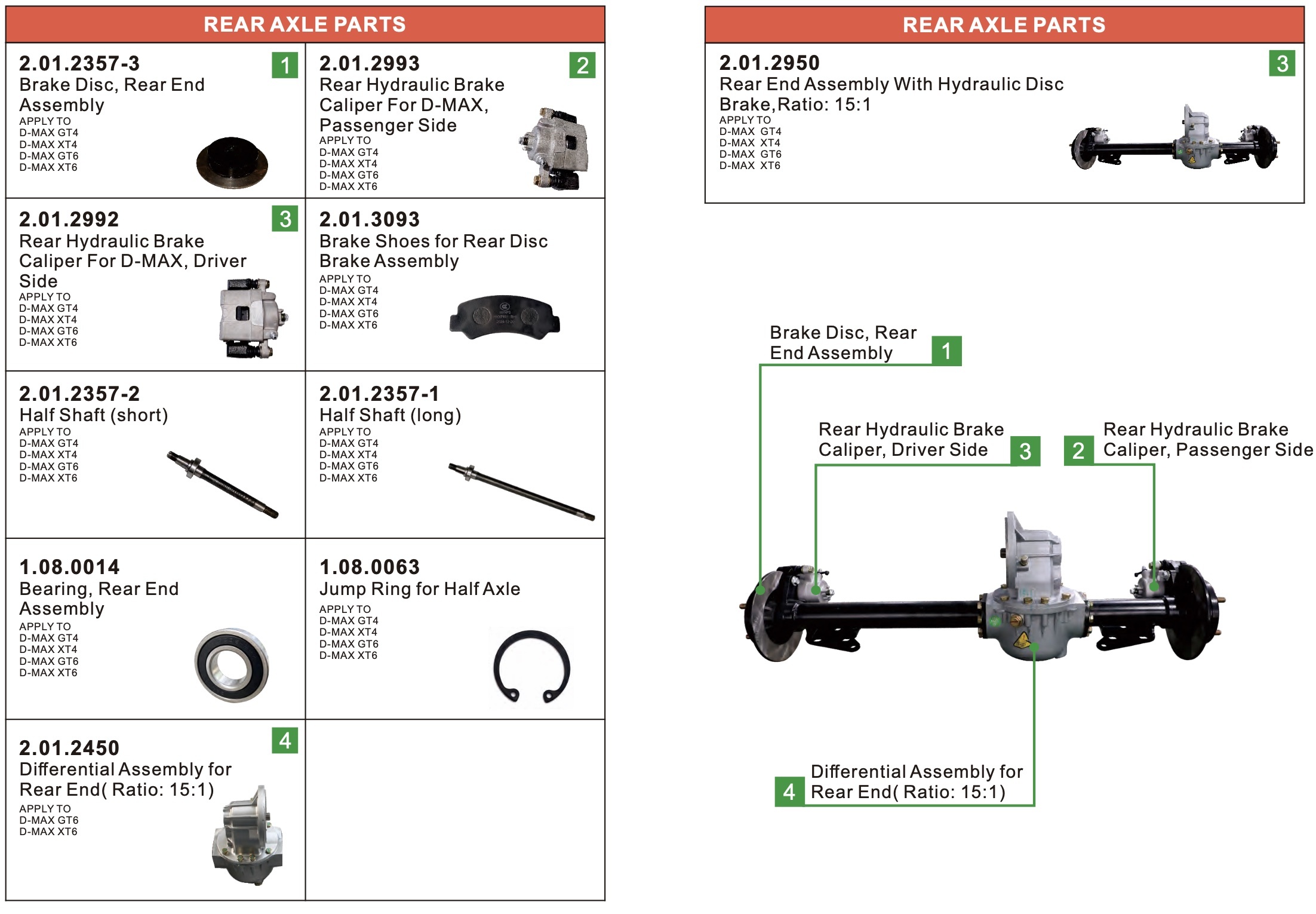 REAR AXLE PARTS

2.01.2357-3
1
Brake Disc, Rear End Assembly
APPLY TO
D-MAX GT4
D-MAX XT4
D-MAX GT6
D-MAX XT6

2.01.2993
2
Rear Hydraulic Brake Caliper For D-MAX, Passenger Side
APPLY TO
D-MAX GT4
D-MAX XT4
D-MAX GT6
D-MAX XT6

2.01.2992
3
Rear Hydraulic Brake Caliper For D-MAX, Driver Side
APPLY TO
D-MAX GT4
D-MAX XT4
D-MAX GT6
D-MAX XT6

2.01.3093
Brake Shoes for Rear Disc Brake Assembly
APPLY TO
D-MAX GT4
D-MAX XT4
D-MAX GT6
D-MAX XT6

2.01.2357-2
Half Shaft (short)
APPLY TO
D-MAX GT4
D-MAX XT4
D-MAX GT6
D-MAX XT6

2.01.2357-1
Half Shaft (long)
APPLY TO
D-MAX GT4
D-MAX XT4
D-MAX GT6
D-MAX XT6

1.08.0014
Bearing, Rear End Assembly
APPLY TO
D-MAX GT4
D-MAX XT4
D-MAX GT6
D-MAX XT6

1.08.0063
Jump Ring for Half Axle
APPLY TO
D-MAX GT4
D-MAX XT4
D-MAX GT6
D-MAX XT6

2.01.2450
4
Differential Assembly for Rear End( Ratio: 15:1)
APPLY TO
D-MAX GT6
D-MAX XT6

REAR AXLE PARTS

2.01.2950
3
Rear End Assembly With Hydraulic Disc Brake,Ratio: 15:1
APPLY TO
D-MAX GT4
D-MAX XT4
D-MAX GT6
D-MAX XT6

Brake Disc, Rear End Assembly 1

Rear Hydraulic Brake Caliper, Driver Side 3

2 Rear Hydraulic Brake Caliper, Passenger Side

4 Differential Assembly for Rear End( Ratio: 15:1)