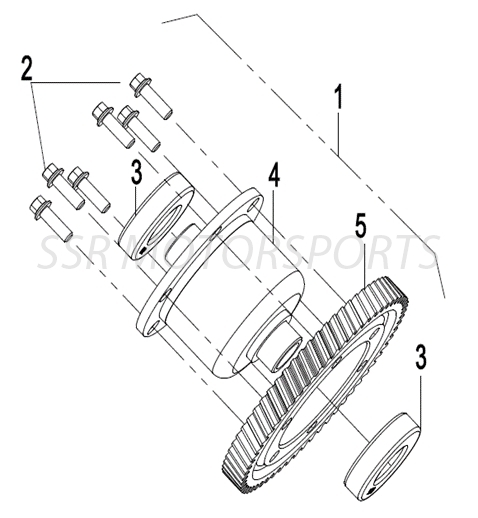 2
1
3
4
5
SSR MOTORSPORTS
3