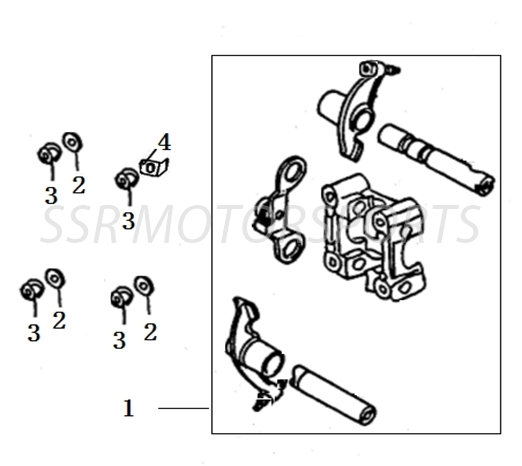 4
3 2
3
SSR MOTORSPORTS
3 2
3 2
1