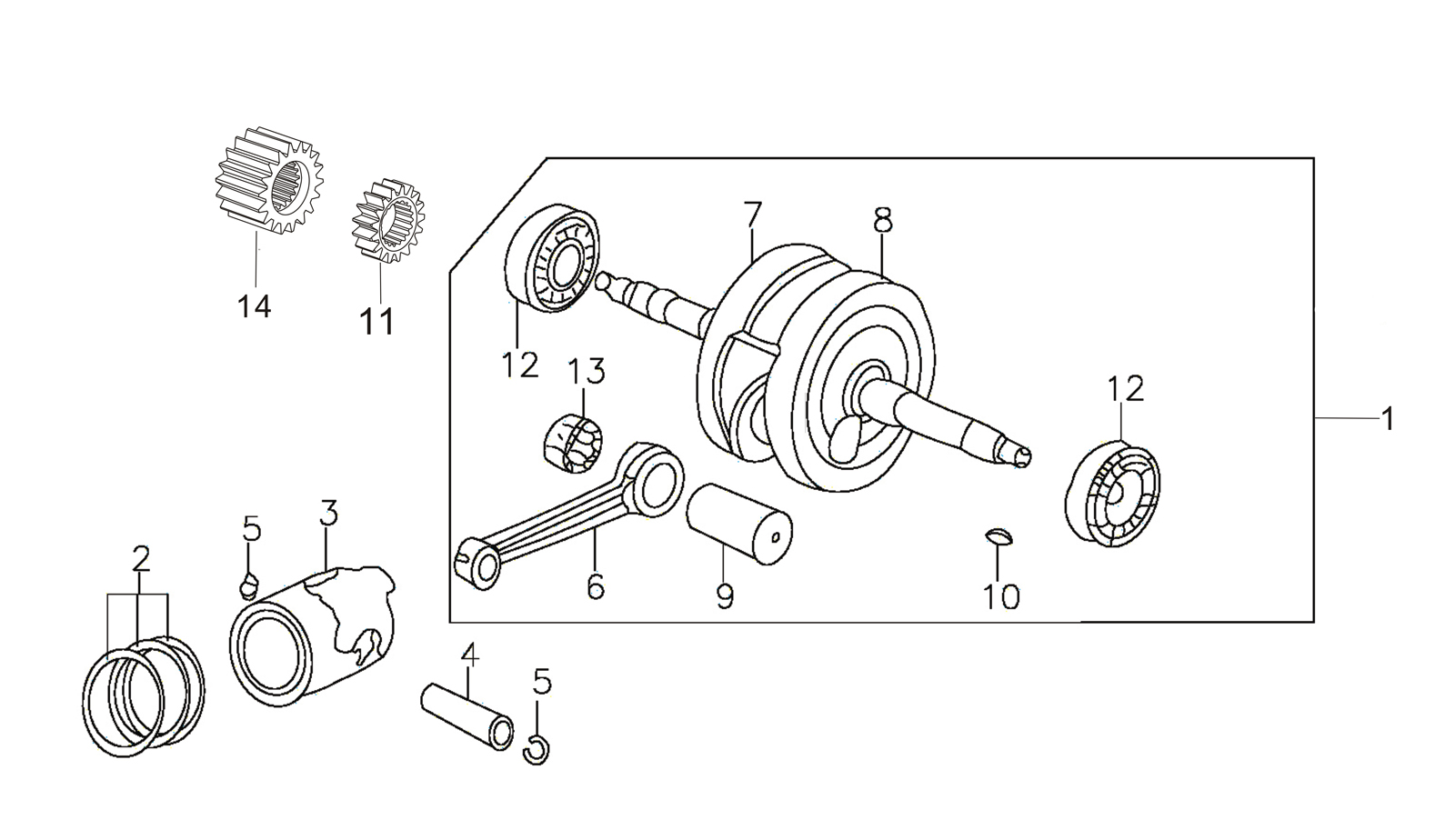 14
11
7
8
12
13
12
1
5
3
2
6
9
10
4
5