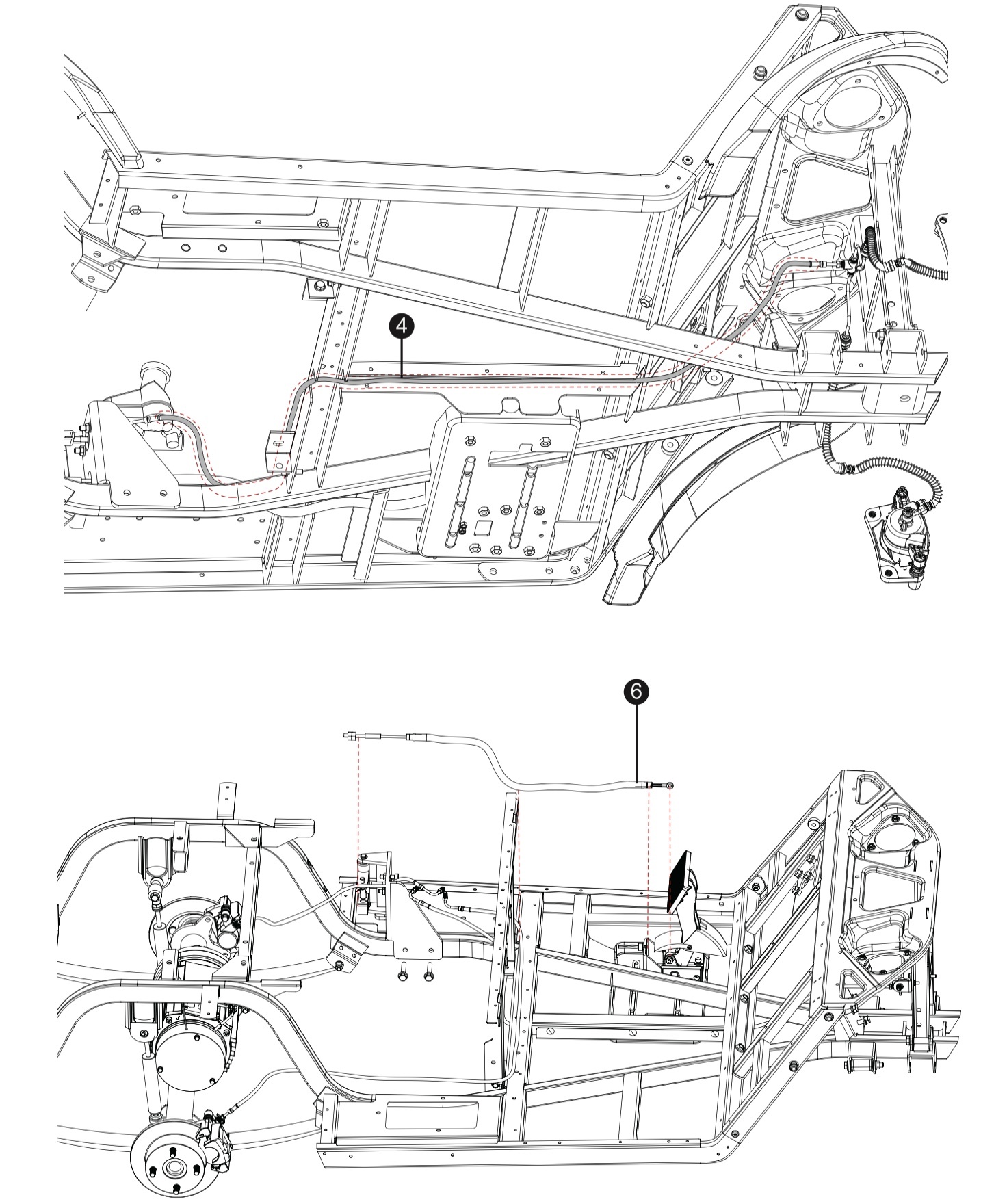 4

6