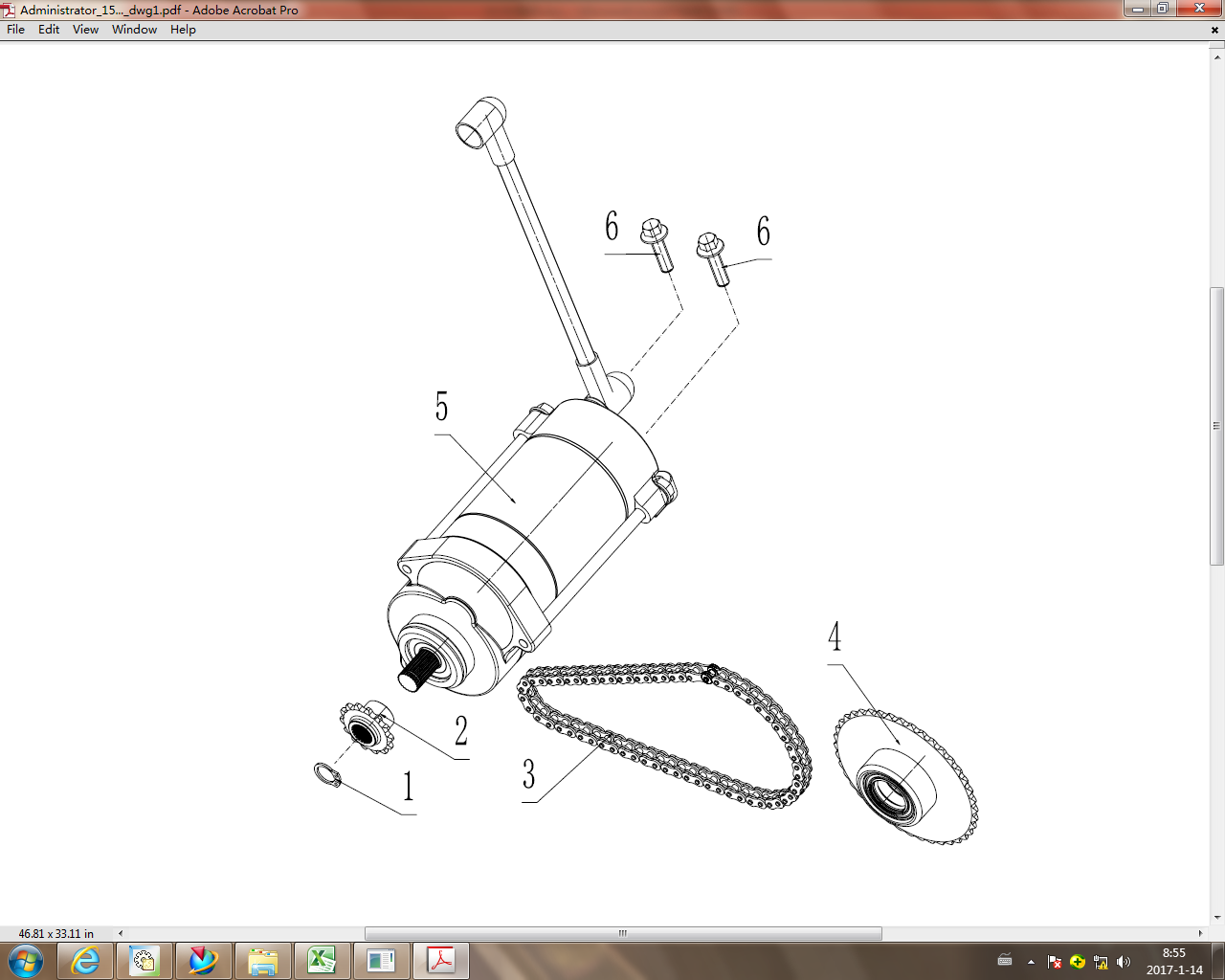 Administrator_15..._dwg1.pdf - Adobe Acrobat Pro

File Edit View Window Help

6

6

5

4

2

3

1

46.81 x 33.11 in

8:55
2017-1-14