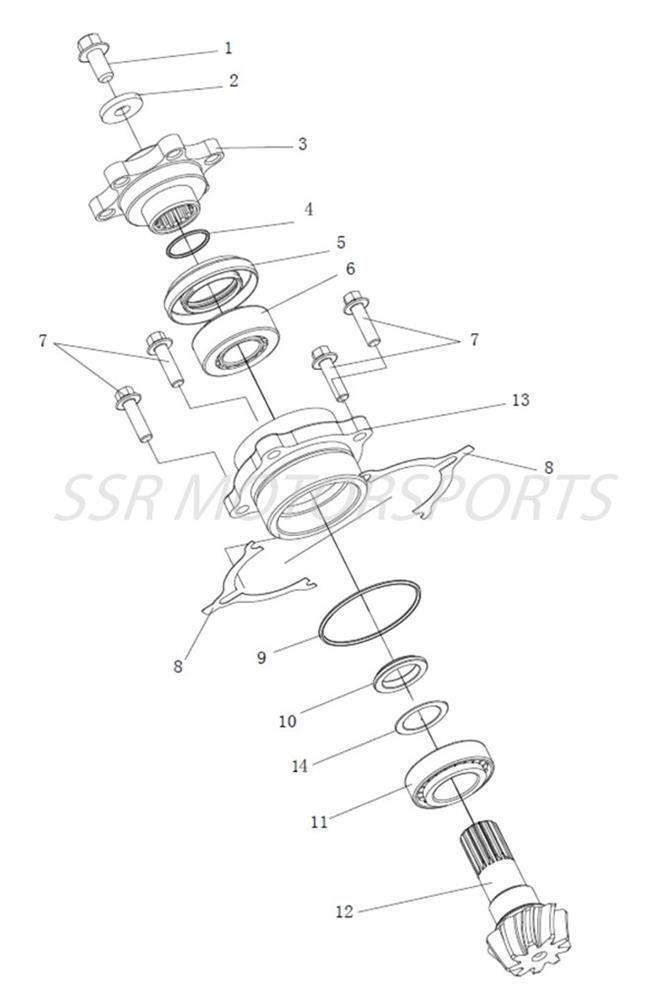 1
2
3
4
5
6
7
7
13
8
SSR MOTORSPORTS
8
9
10
14
11
12