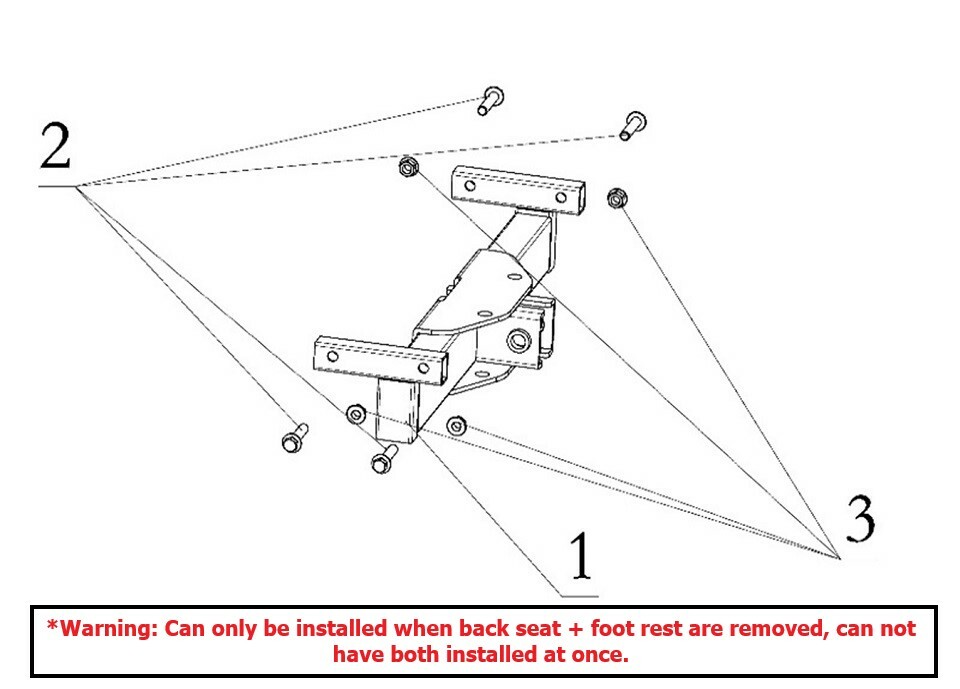 2

3

1

*Warning: Can only be installed when back seat + foot rest are removed, can not have both installed at once.