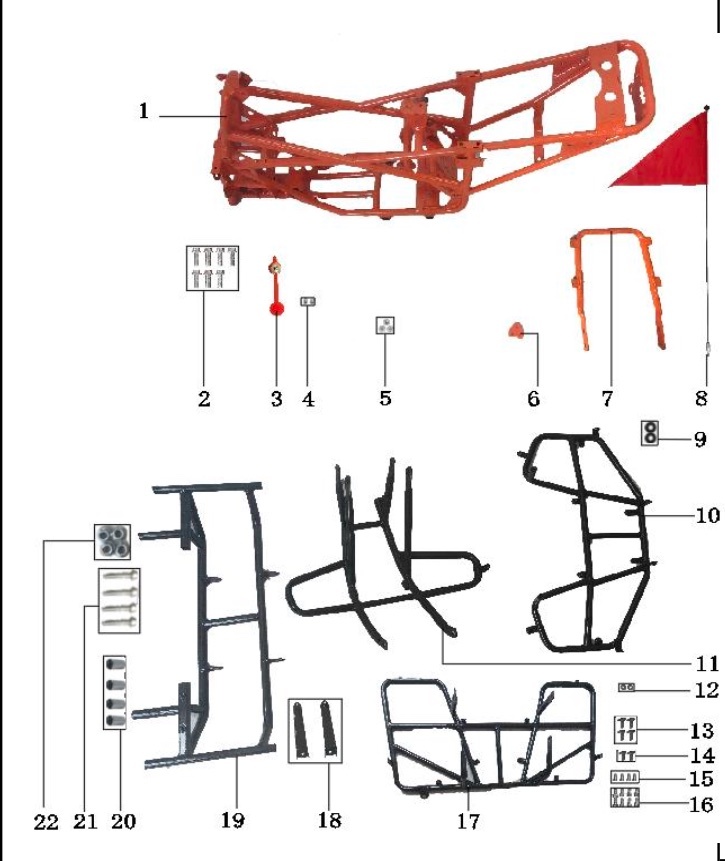 1

2 3 4 5 6 7 8

9

10

11

12

13

14

15

16

22 21 20 19 18 17