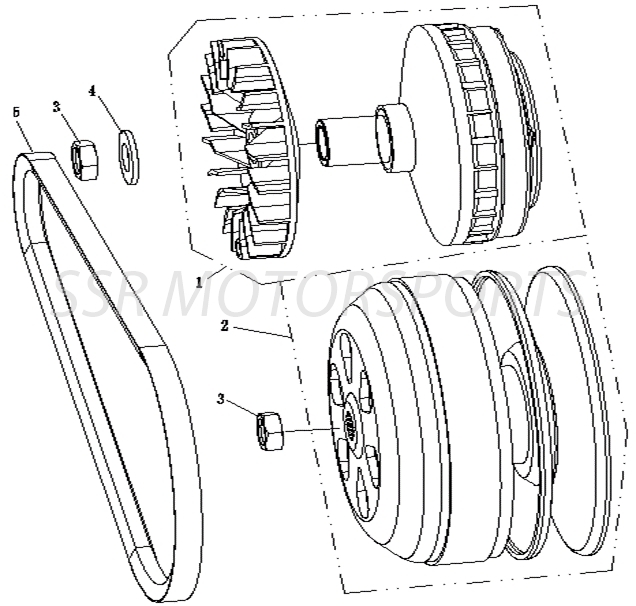 5
3
4
1
SSR MOTORSPORTS
2
3