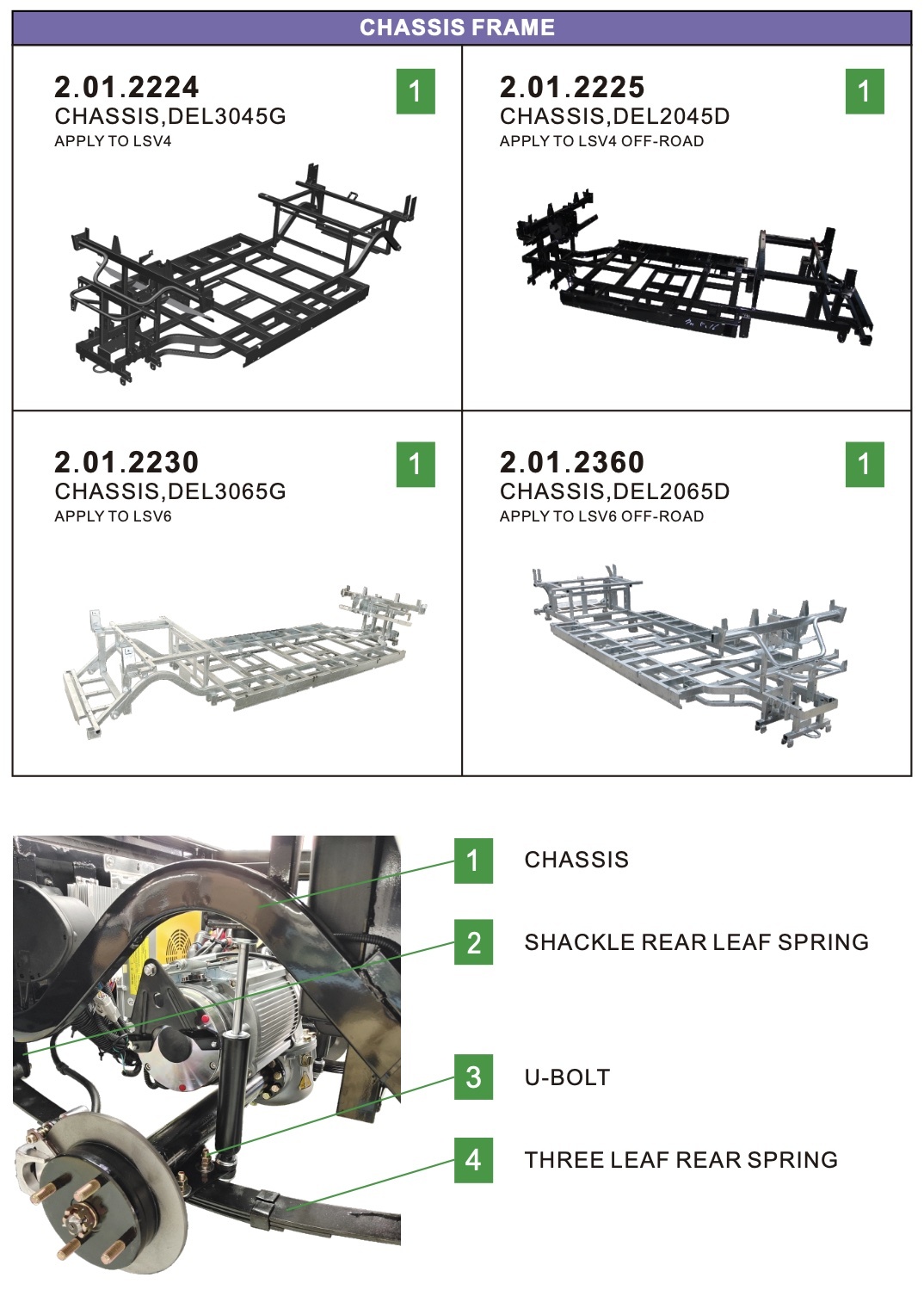 CHASSIS FRAME

2.01.2224
CHASSIS,DEL3045G
APPLY TO LSV4

1

2.01.2225
CHASSIS,DEL2045D
APPLY TO LSV4 OFF-ROAD

1

2.01.2230
CHASSIS,DEL3065G
APPLY TO LSV6

1

2.01.2360
CHASSIS,DEL2065D
APPLY TO LSV6 OFF-ROAD

1

1 CHASSIS

2 SHACKLE REAR LEAF SPRING

3 U-BOLT

4 THREE LEAF REAR SPRING