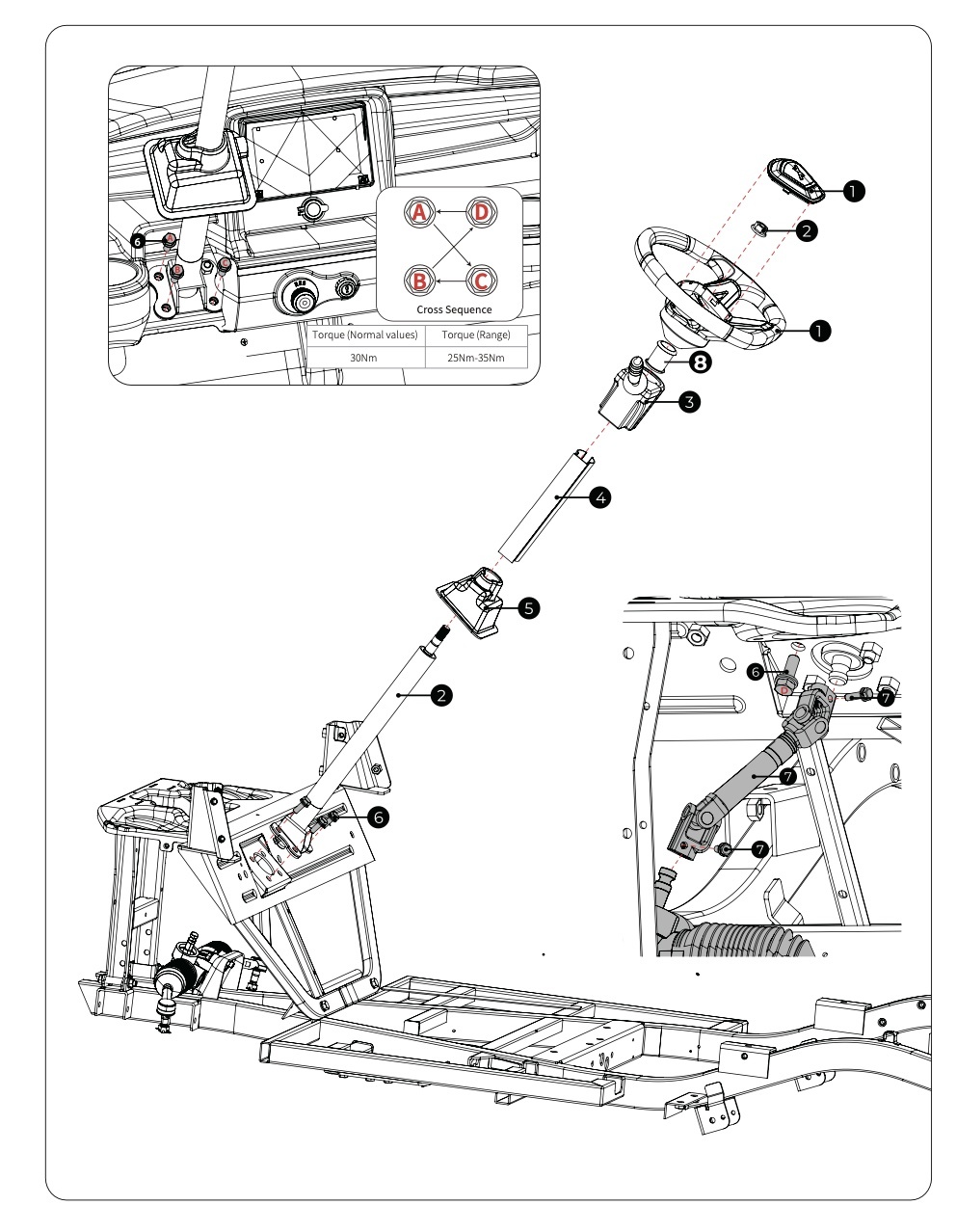 6

A D
B C

Cross Sequence

| Torque (Normal values) | Torque (Range) |
|---|---|
| 30Nm | 25Nm-35Nm |

1
2
1
8
3
4
5
2
6
6
7
7
7