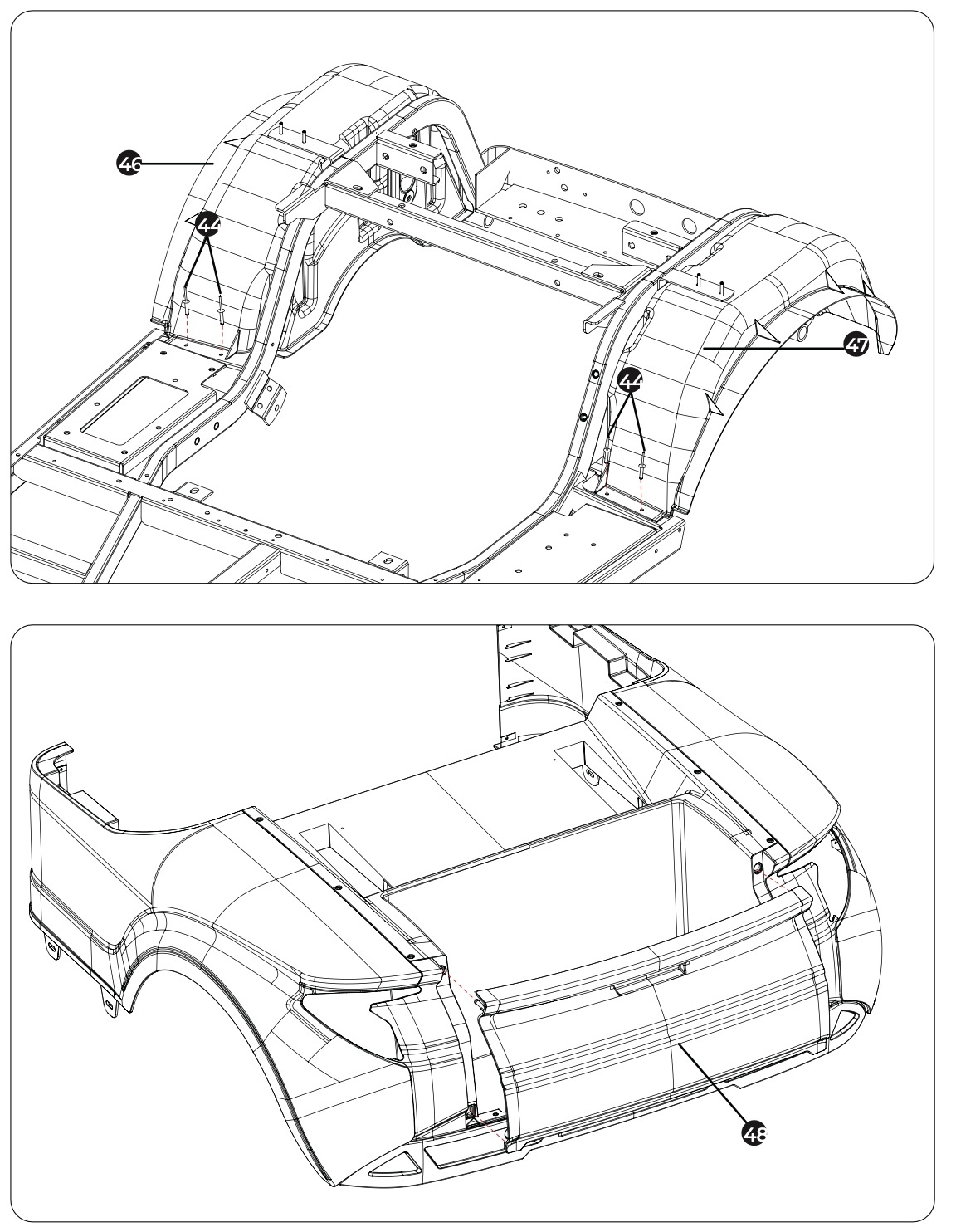 46
44
47
44
48