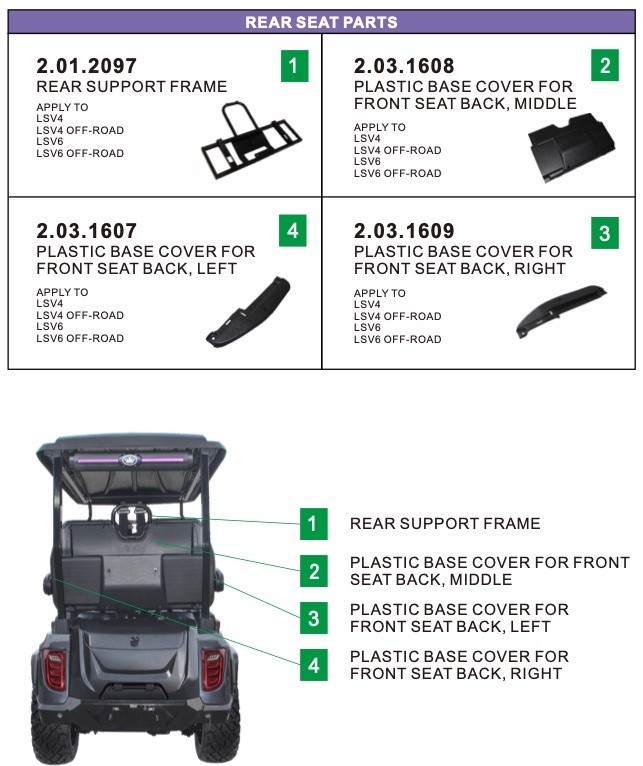 REAR SEAT PARTS

2.01.2097
1
REAR SUPPORT FRAME
APPLY TO
LSV4
LSV4 OFF-ROAD
LSV6
LSV6 OFF-ROAD

2.03.1608
2
PLASTIC BASE COVER FOR FRONT SEAT BACK, MIDDLE
APPLY TO
LSV4
LSV4 OFF-ROAD
LSV6
LSV6 OFF-ROAD

2.03.1607
4
PLASTIC BASE COVER FOR FRONT SEAT BACK, LEFT
APPLY TO
LSV4
LSV4 OFF-ROAD
LSV6
LSV6 OFF-ROAD

2.03.1609
3
PLASTIC BASE COVER FOR FRONT SEAT BACK, RIGHT
APPLY TO
LSV4
LSV4 OFF-ROAD
LSV6
LSV6 OFF-ROAD

1 REAR SUPPORT FRAME
2 PLASTIC BASE COVER FOR FRONT SEAT BACK, MIDDLE
3 PLASTIC BASE COVER FOR FRONT SEAT BACK, LEFT
4 PLASTIC BASE COVER FOR FRONT SEAT BACK, RIGHT