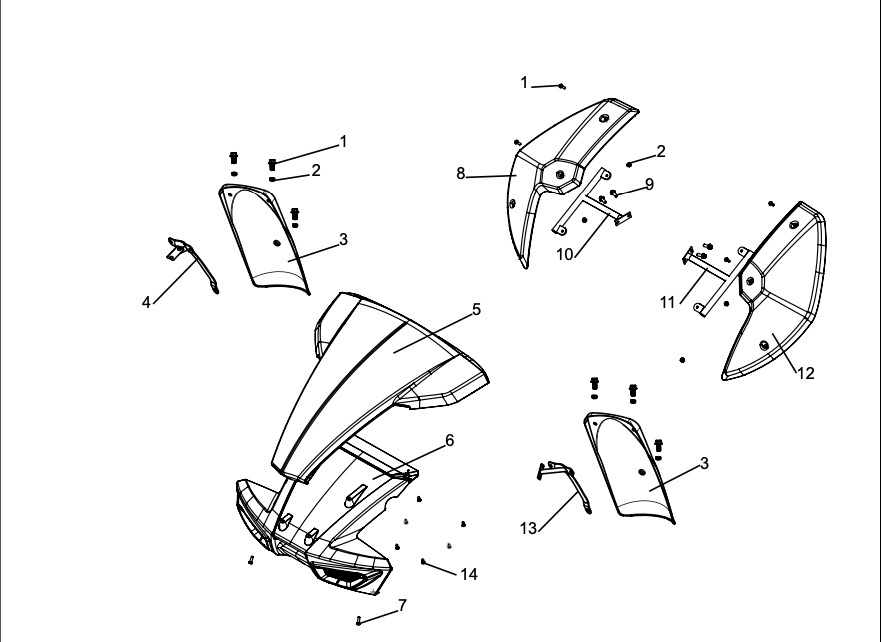 1
1
2
2
8
9
3
10
4
11
5
12
6
3
13
14
7