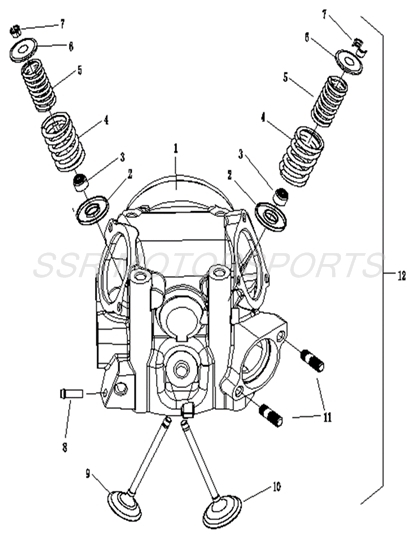 7
6
5
4
3
2
1
7
6
5
4
3
2
SSR MOTORSPORTS
12
11
8
9
10