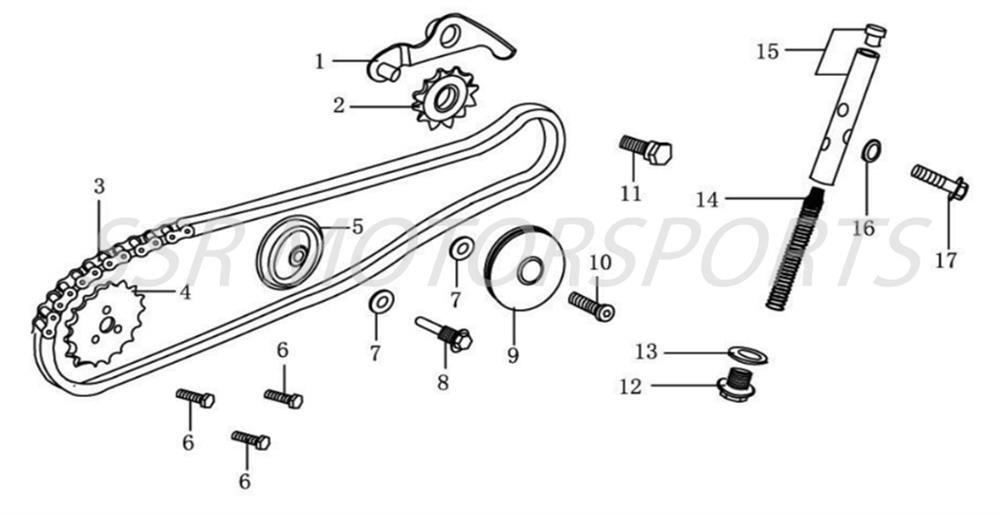 SSR MOTORSPORTS

1
2
3
4
5
6
6
6
7
7
8
9
10
11
12
13
14
15
16
17