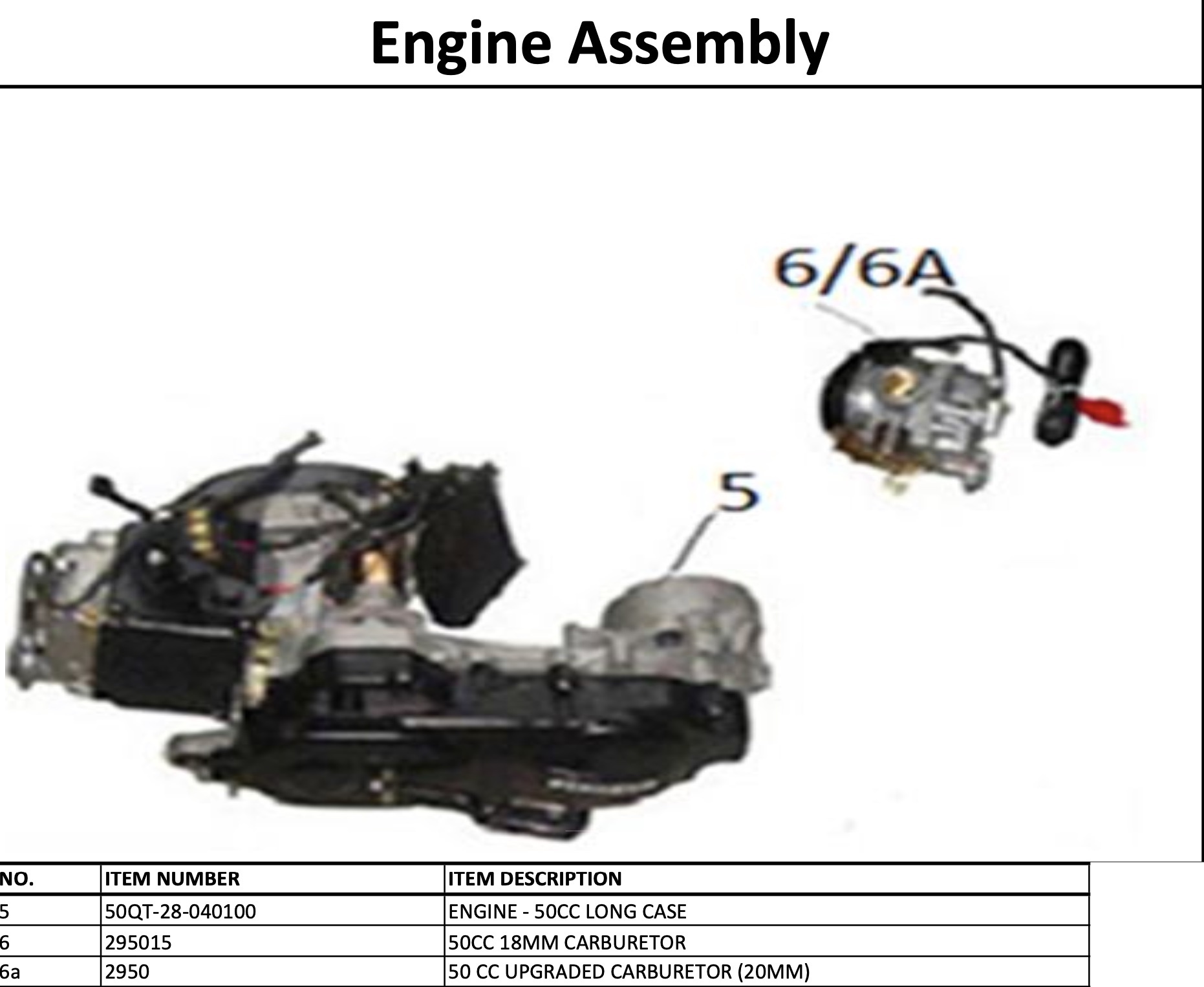 Engine Assembly

6/6A

5

| NO. | ITEM NUMBER | ITEM DESCRIPTION |
|---|---|---|
| 5 | 50QT-28-040100 | ENGINE - 50CC LONG CASE |
| 6 | 295015 | 50CC 18MM CARBURETOR |
| 6a | 2950 | 50 CC UPGRADED CARBURETOR (20MM) |