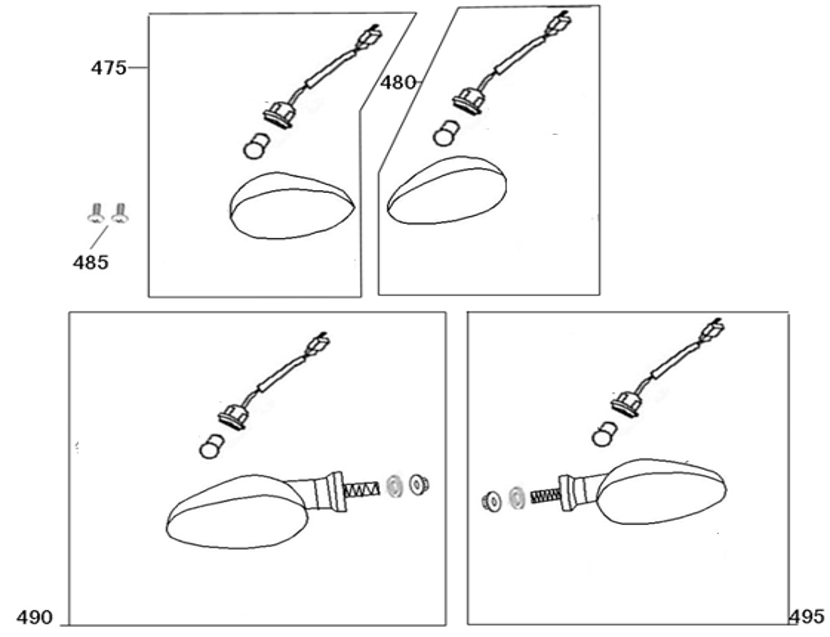 475
480
485
490
495