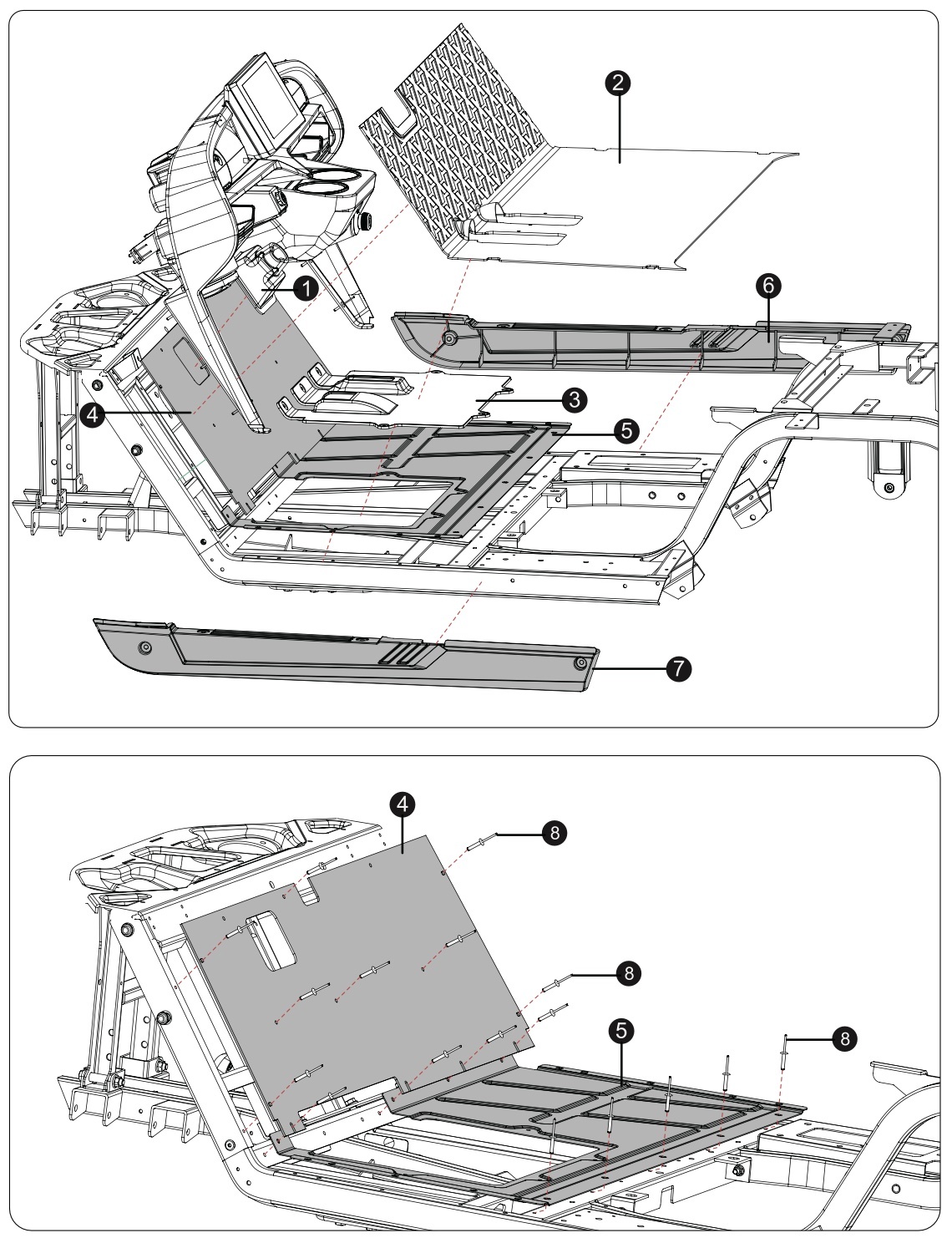 2
1
6
4
3
5
7

4
8
8
5
8