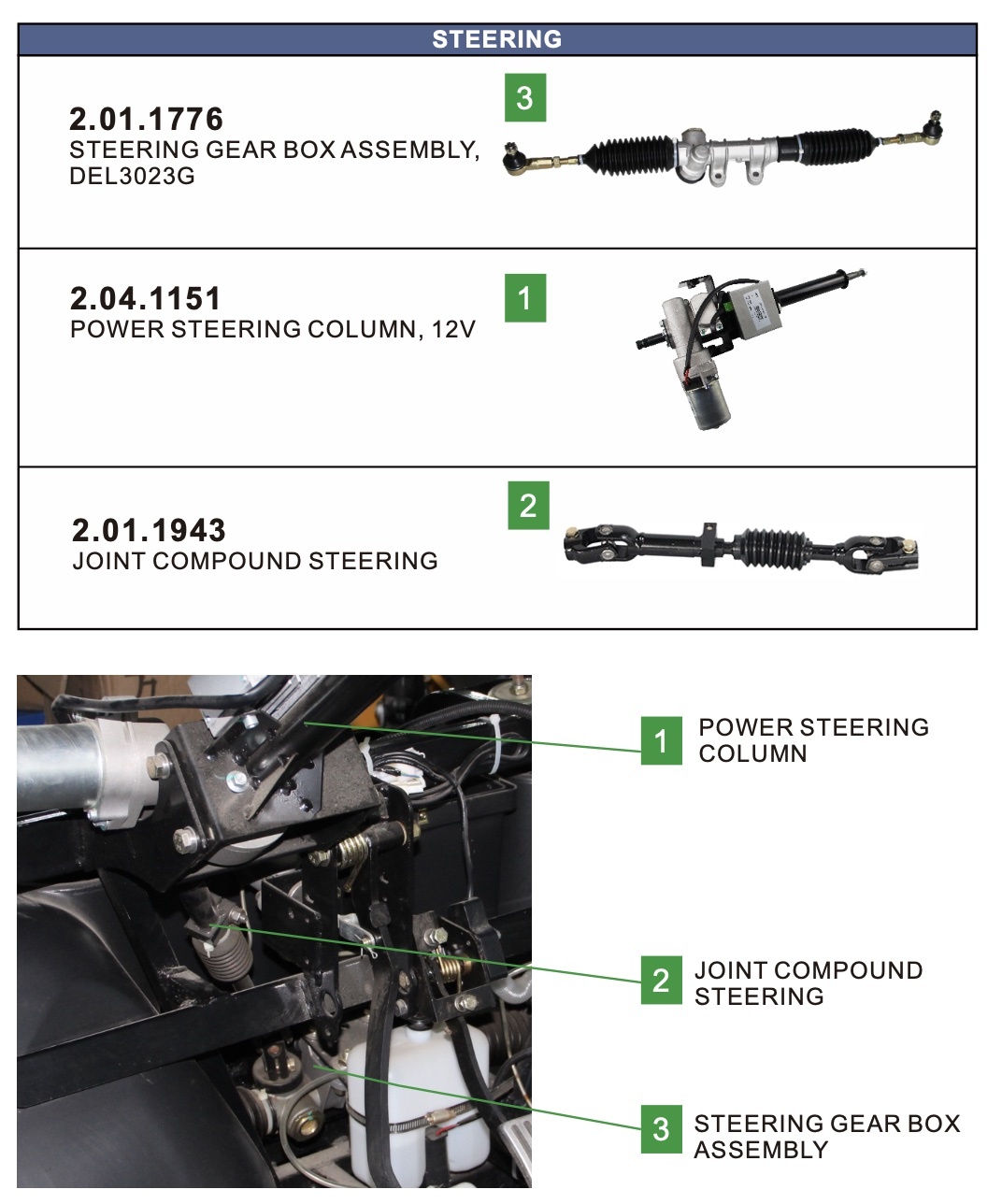 STEERING

2.01.1776
STEERING GEAR BOX ASSEMBLY, DEL3023G

3

2.04.1151
POWER STEERING COLUMN, 12V

1

2.01.1943
JOINT COMPOUND STEERING

2

1 POWER STEERING COLUMN

2 JOINT COMPOUND STEERING

3 STEERING GEAR BOX ASSEMBLY