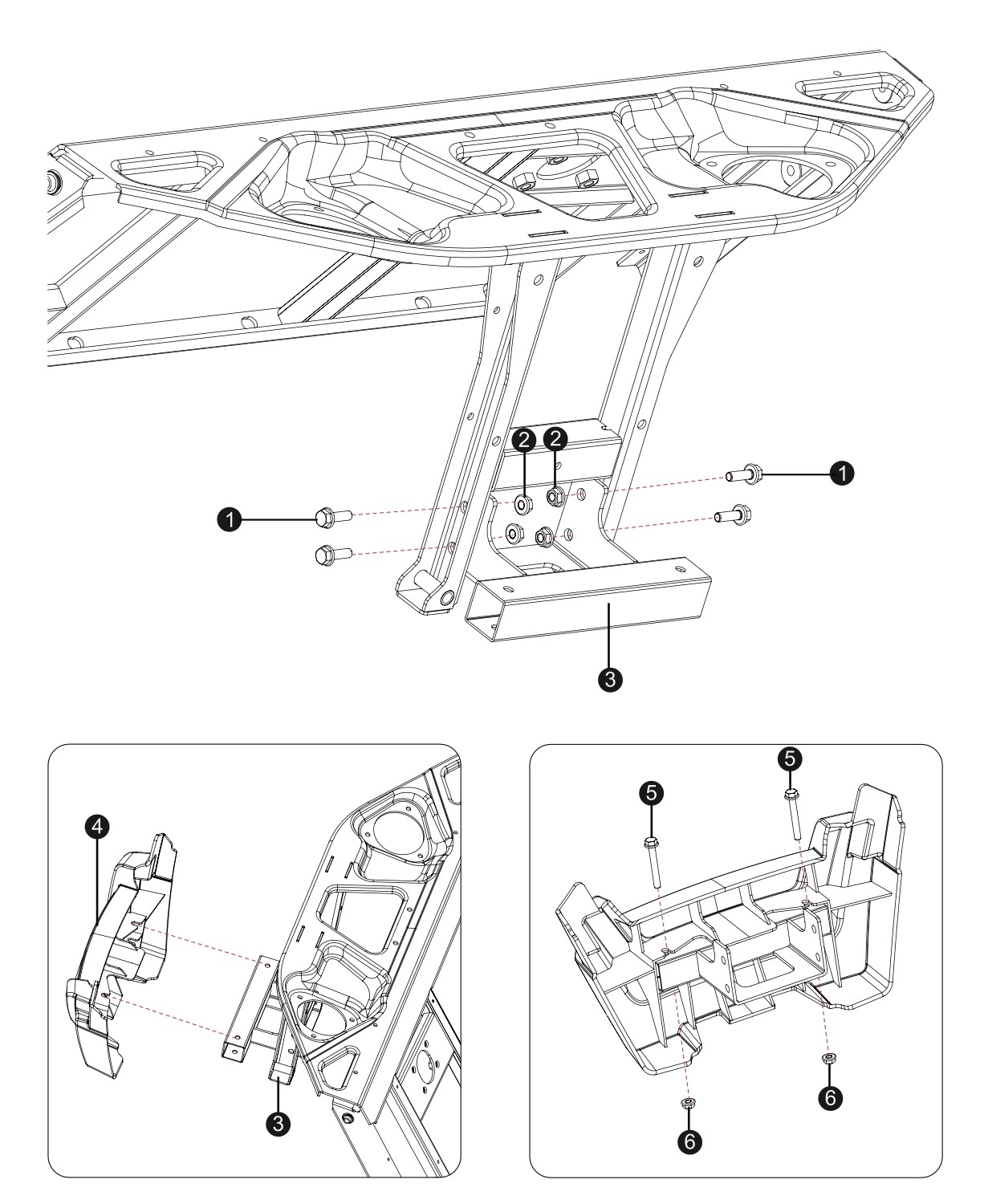 2 2
1
1
3

4
3

5
5
6
6