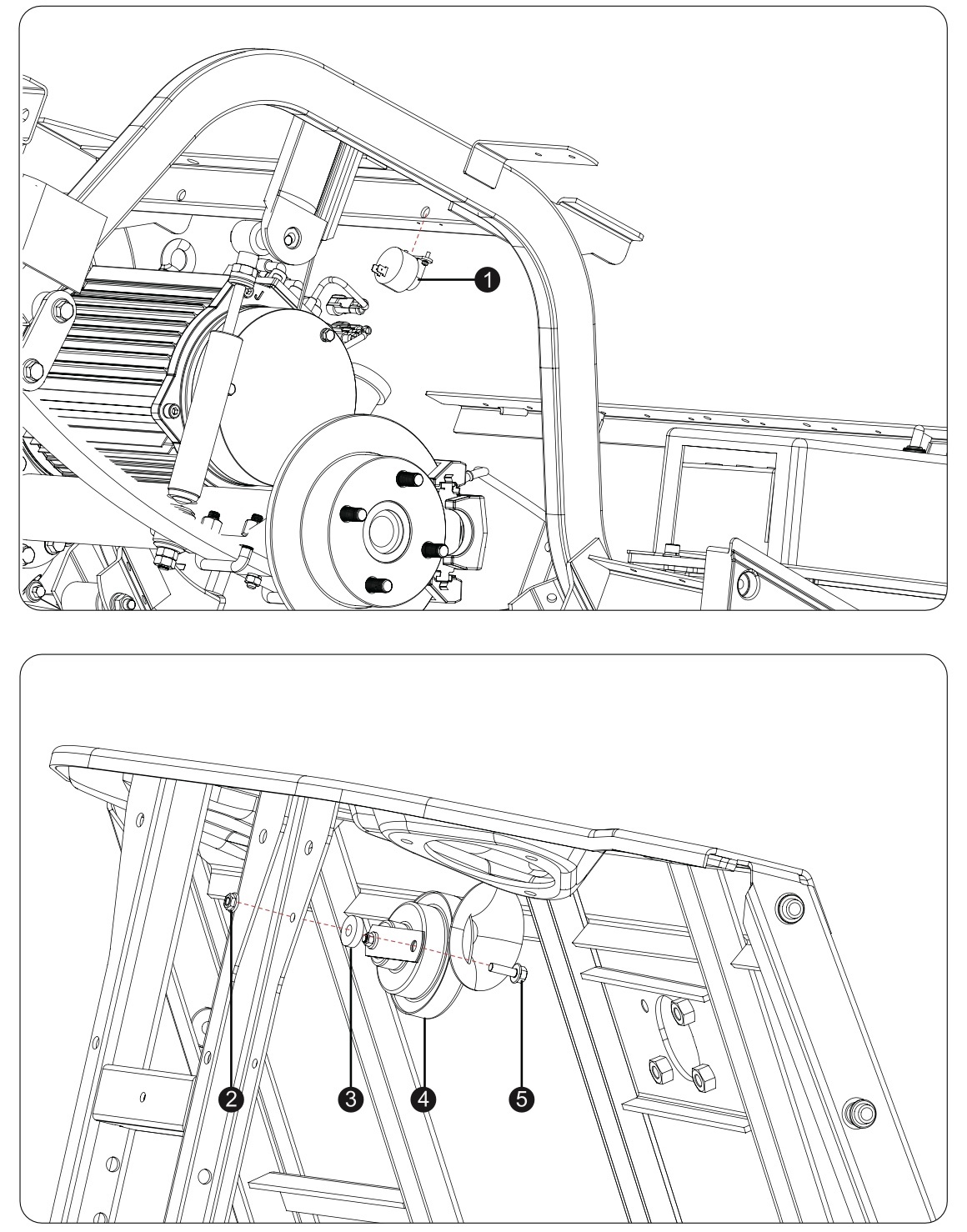 1

2
3
4
5