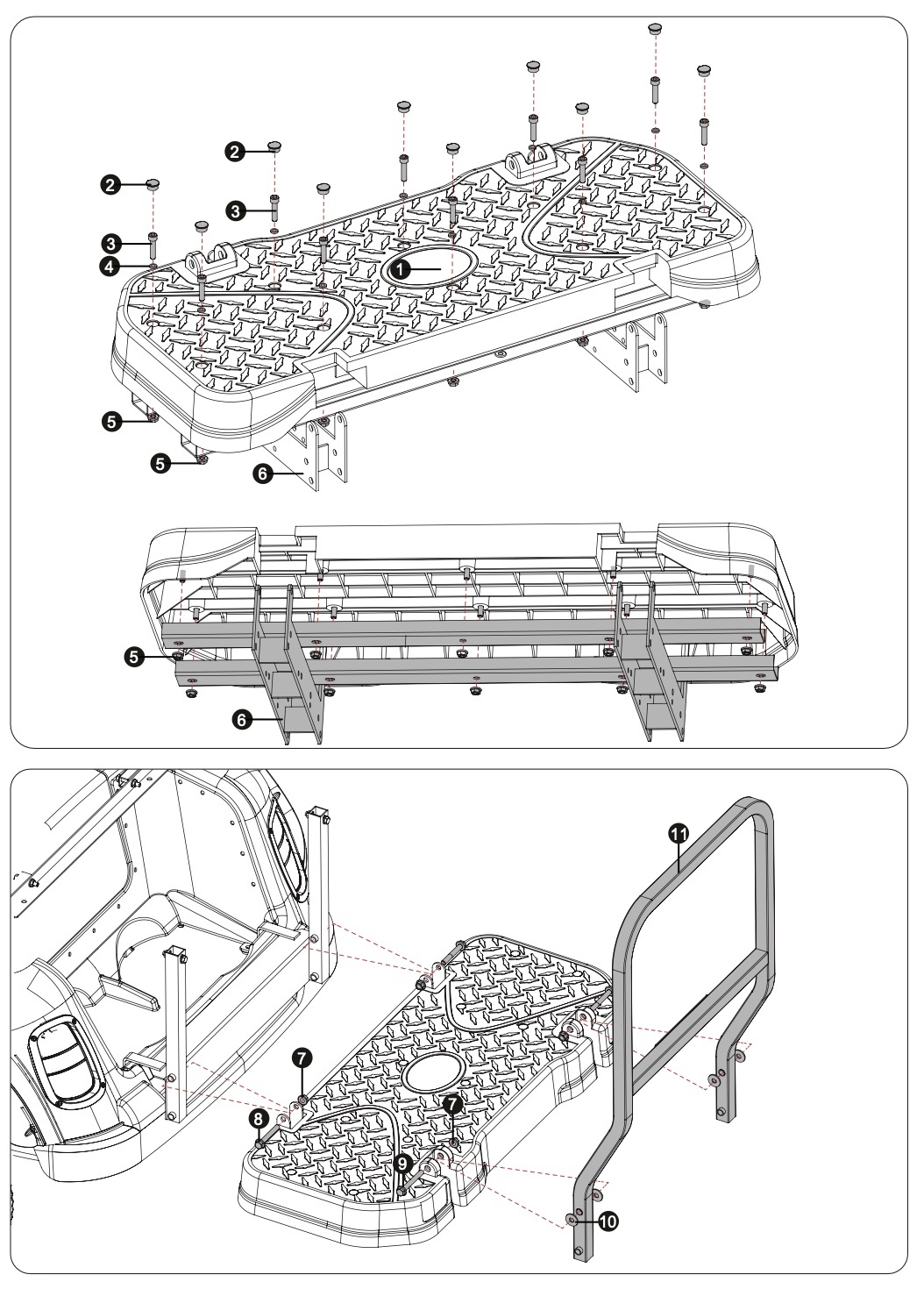 2
2
3
3
4
1
5
5
6
5
6
11
7
8
7
9
10