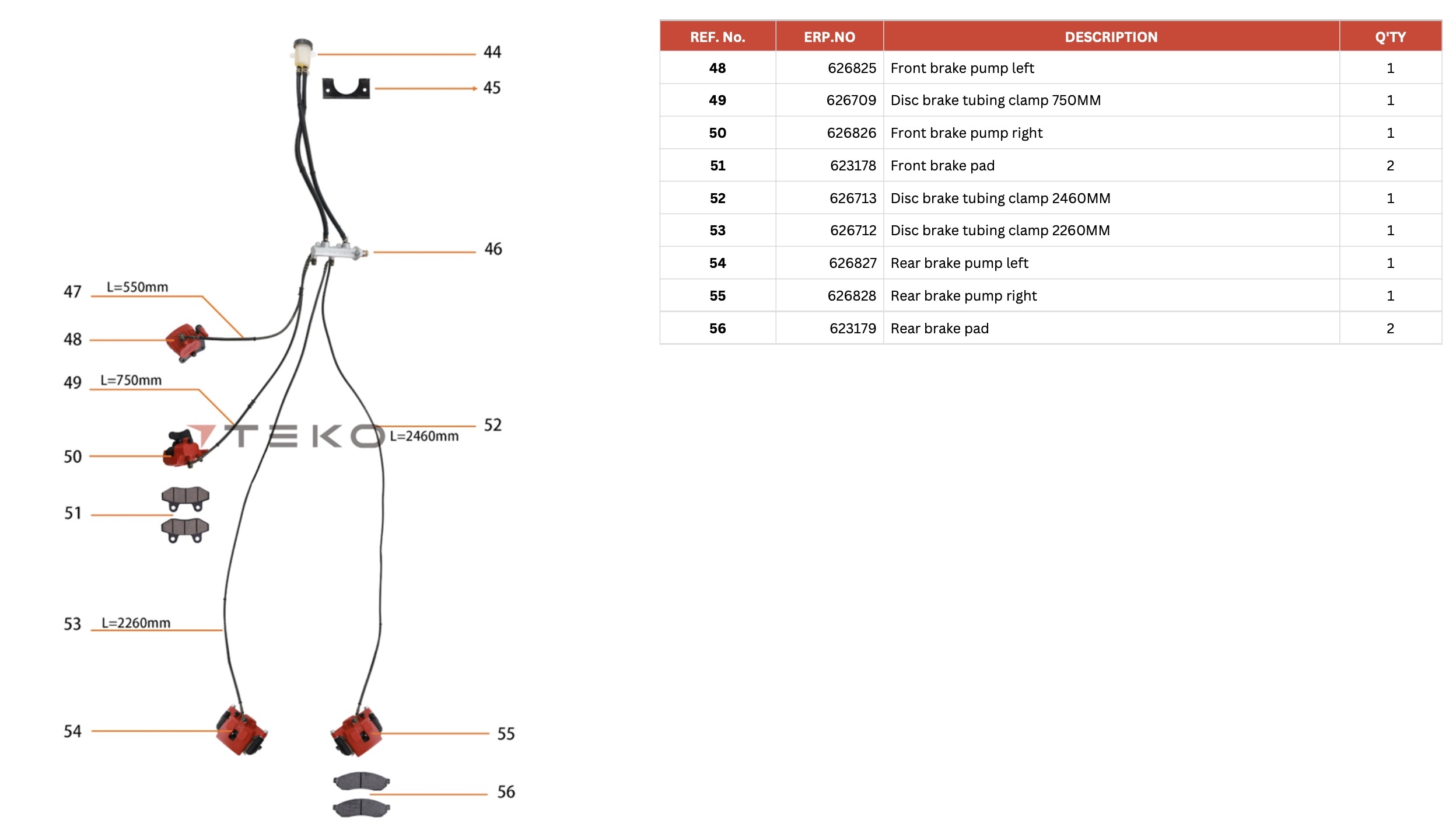 44
45
46
47 L=550mm
48
49 L=750mm
TEKO
52
L=2460mm
50
51
53 L=2260mm
54
55
56

| REF. No. | ERP.NO | DESCRIPTION | Q'TY |
|---|---|---|---|
| 48 | 626825 | Front brake pump left | 1 |
| 49 | 626709 | Disc brake tubing clamp 750MM | 1 |
| 50 | 626826 | Front brake pump right | 1 |
| 51 | 623178 | Front brake pad | 2 |
| 52 | 626713 | Disc brake tubing clamp 2460MM | 1 |
| 53 | 626712 | Disc brake tubing clamp 2260MM | 1 |
| 54 | 626827 | Rear brake pump left | 1 |
| 55 | 626828 | Rear brake pump right | 1 |
| 56 | 623179 | Rear brake pad | 2 |