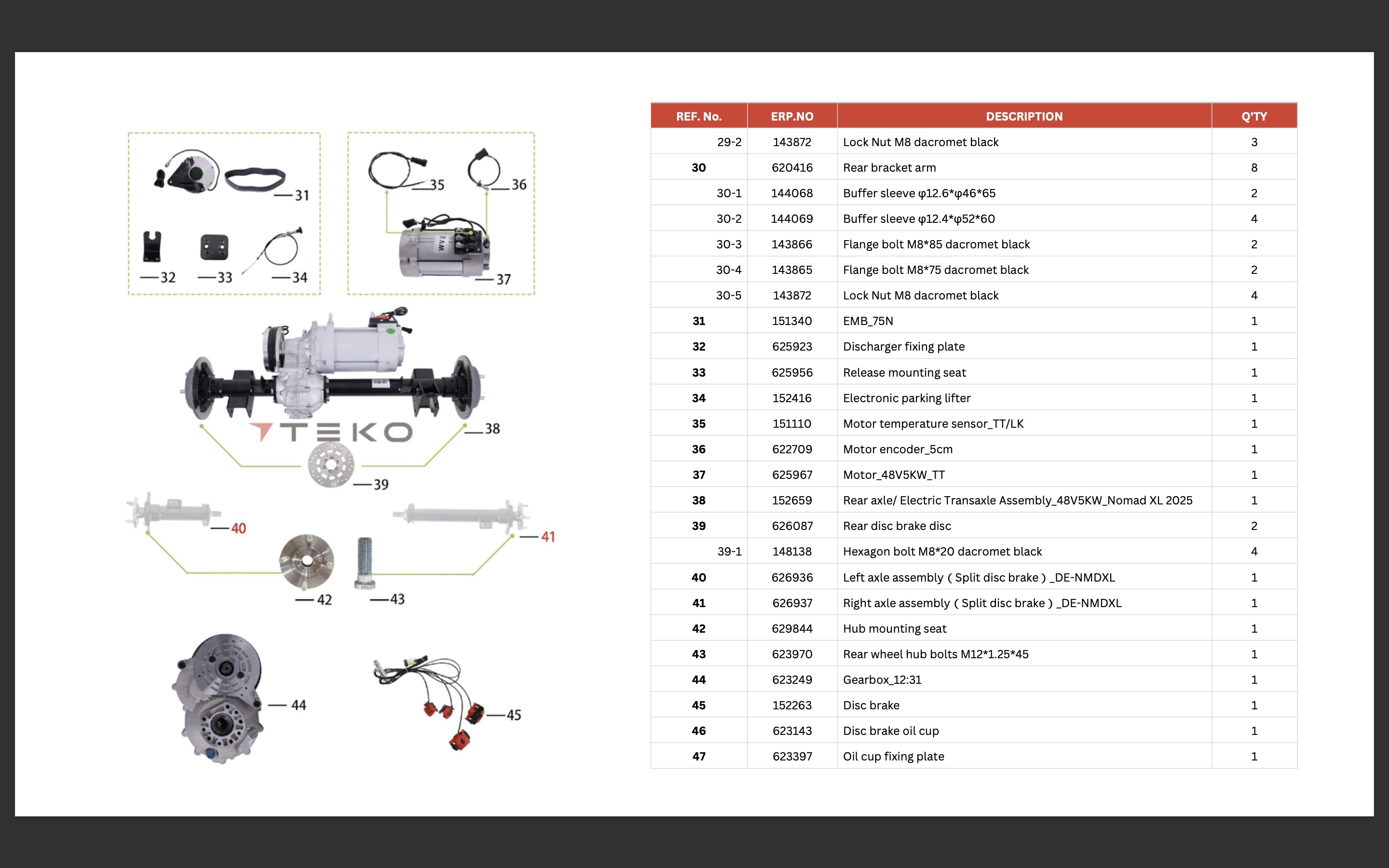 31
32
33
34
35
36
37
TEKO
38
39
40
41
42
43
44
45

| REF. No. | ERP.NO | DESCRIPTION | Q'TY |
|---|---|---|---|
| 29-2 | 143872 | Lock Nut M8 dacromet black | 3 |
| 30 | 620416 | Rear bracket arm | 8 |
| 30-1 | 144068 | Buffer sleeve φ12.6*φ46*65 | 2 |
| 30-2 | 144069 | Buffer sleeve φ12.4*φ52*60 | 4 |
| 30-3 | 143866 | Flange bolt M8*85 dacromet black | 2 |
| 30-4 | 143865 | Flange bolt M8*75 dacromet black | 2 |
| 30-5 | 143872 | Lock Nut M8 dacromet black | 4 |
| 31 | 151340 | EMB_75N | 1 |
| 32 | 625923 | Discharger fixing plate | 1 |
| 33 | 625956 | Release mounting seat | 1 |
| 34 | 152416 | Electronic parking lifter | 1 |
| 35 | 151110 | Motor temperature sensor_TT/LK | 1 |
| 36 | 622709 | Motor encoder_5cm | 1 |
| 37 | 625967 | Motor_48V5KW_TT | 1 |
| 38 | 152659 | Rear axle/ Electric Transaxle Assembly_48V5KW_Nomad XL 2025 | 1 |
| 39 | 626087 | Rear disc brake disc | 2 |
| 39-1 | 148138 | Hexagon bolt M8*20 dacromet black | 4 |
| 40 | 626936 | Left axle assembly ( Split disc brake ) _DE-NMDXL | 1 |
| 41 | 626937 | Right axle assembly ( Split disc brake ) _DE-NMDXL | 1 |
| 42 | 629844 | Hub mounting seat | 1 |
| 43 | 623970 | Rear wheel hub bolts M12*1.25*45 | 1 |
| 44 | 623249 | Gearbox_12:31 | 1 |
| 45 | 152263 | Disc brake | 1 |
| 46 | 623143 | Disc brake oil cup | 1 |
| 47 | 623397 | Oil cup fixing plate | 1 |